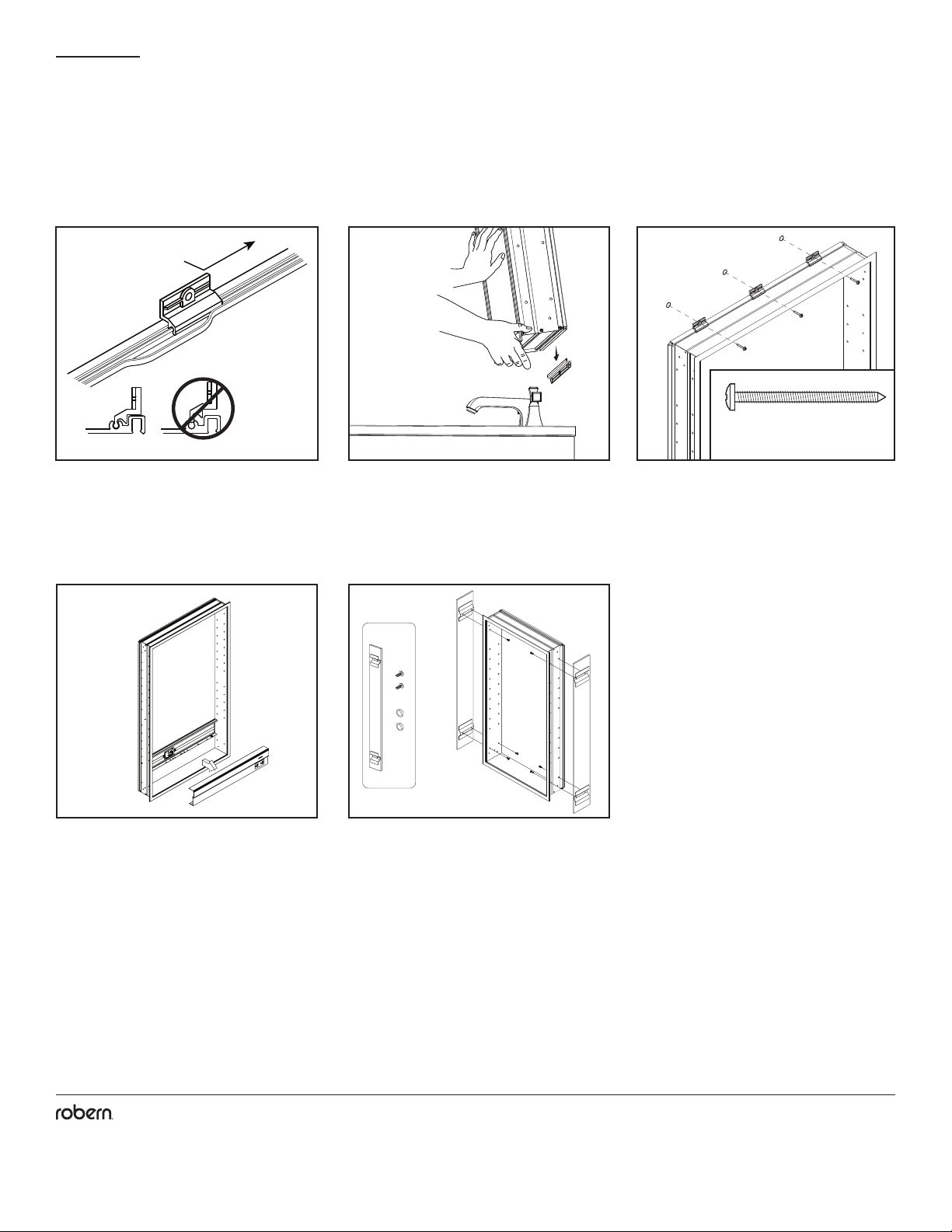 robern.