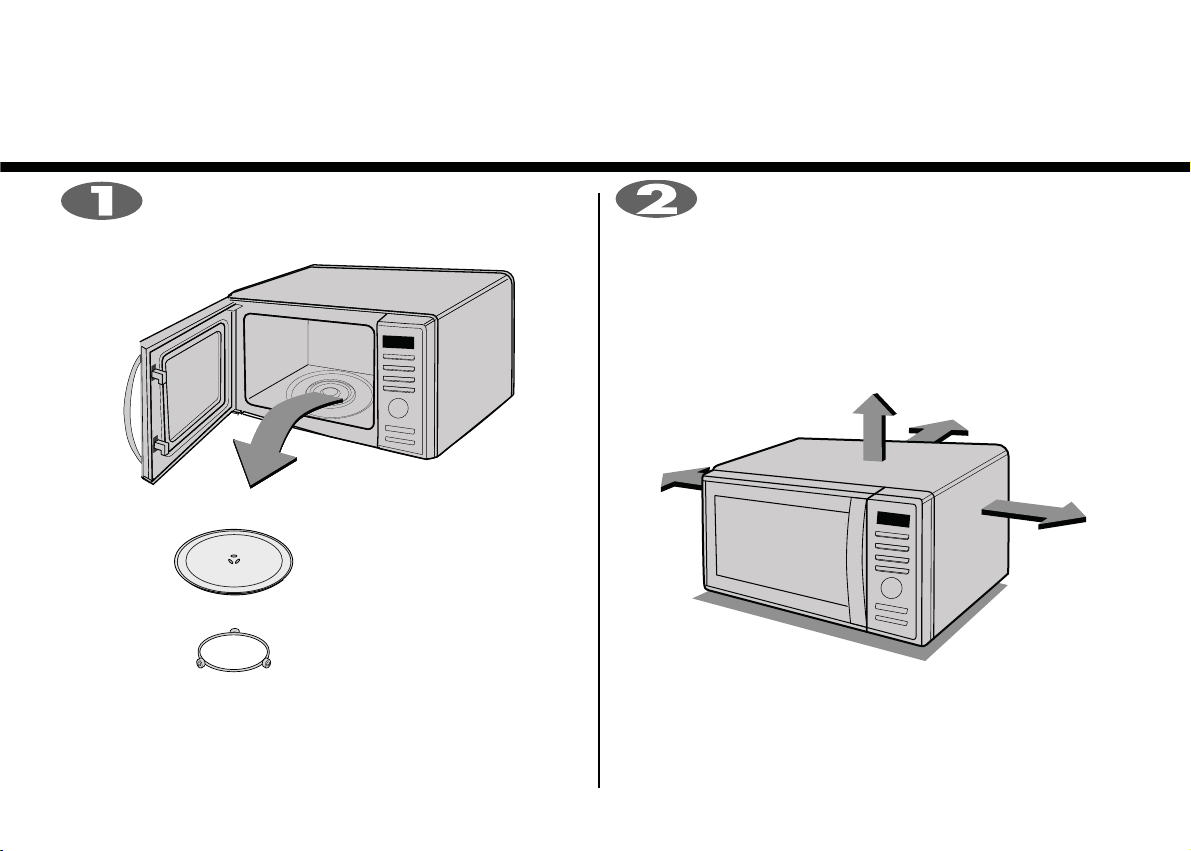 1

2