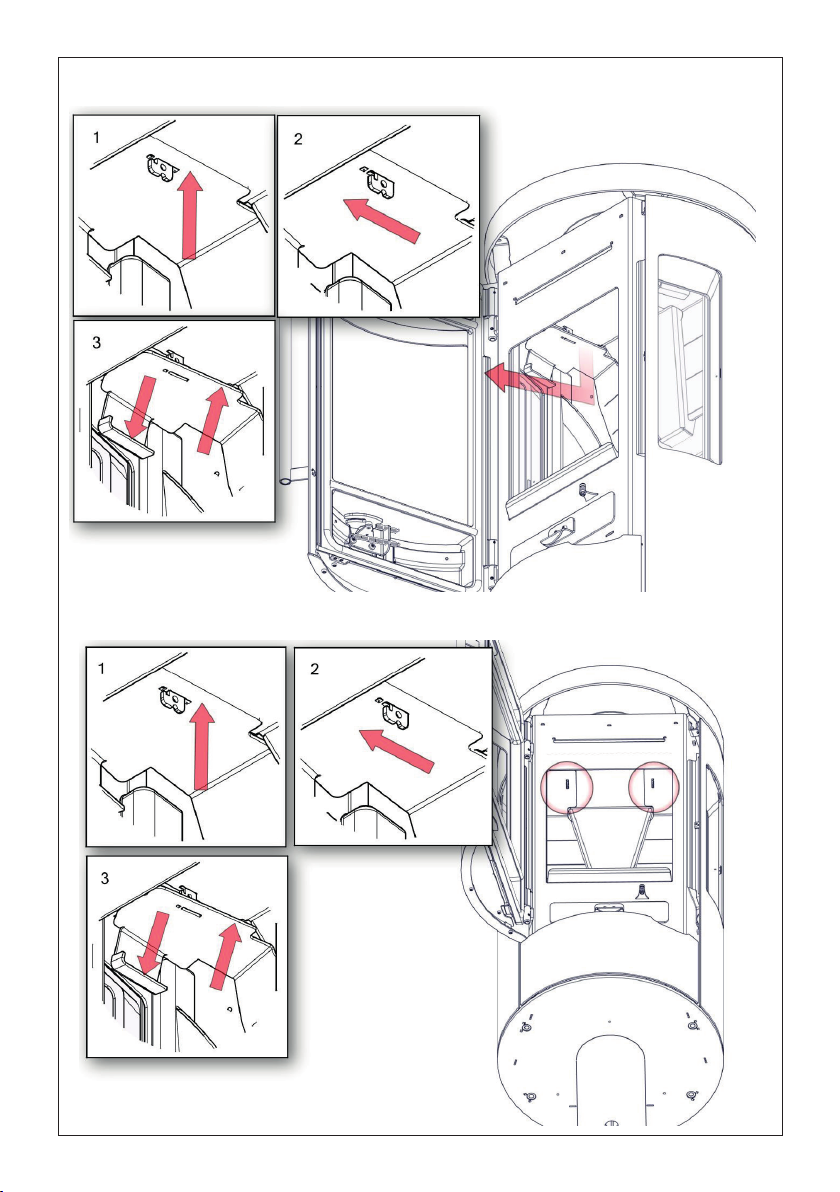 1
2
3
1
2
3