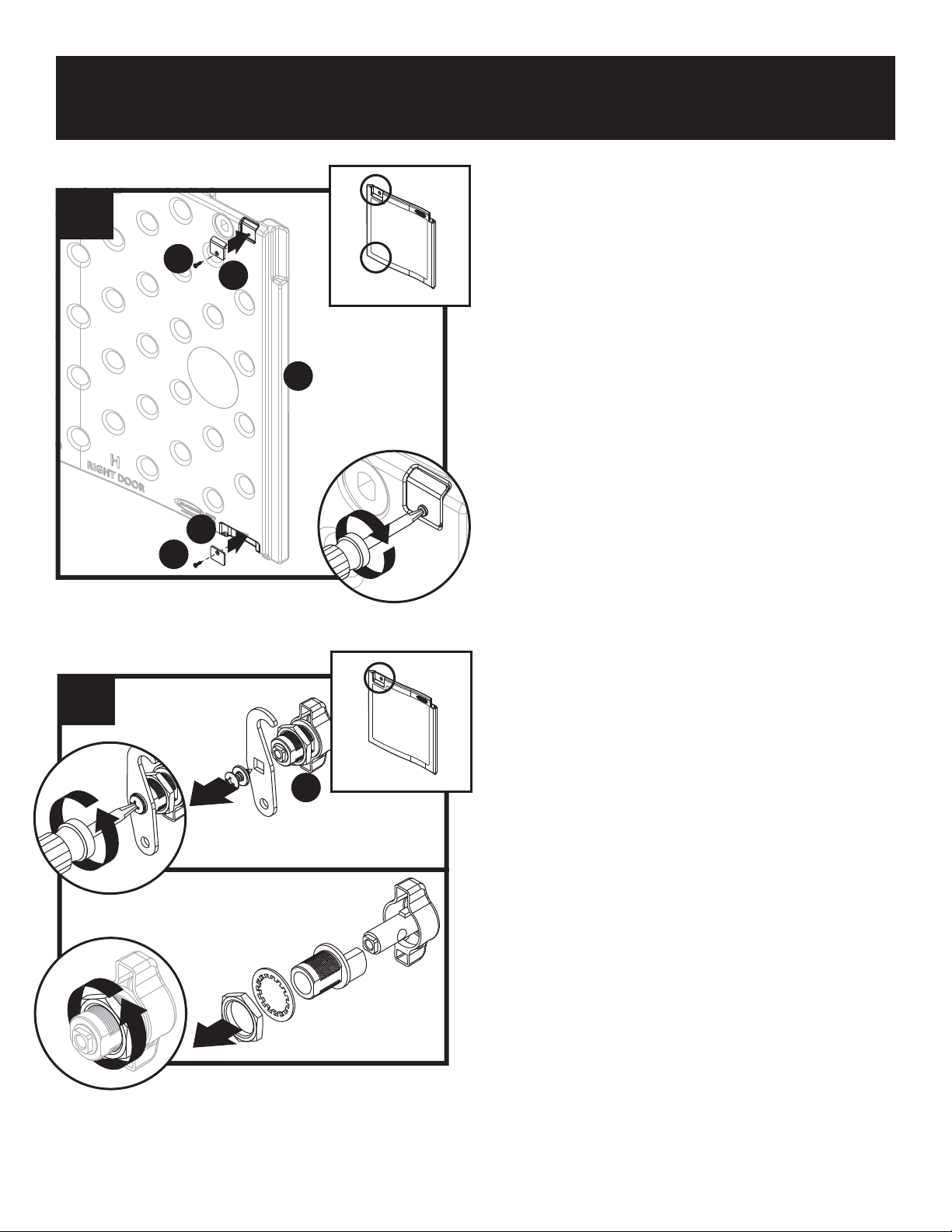 H
RIGHT DOOR