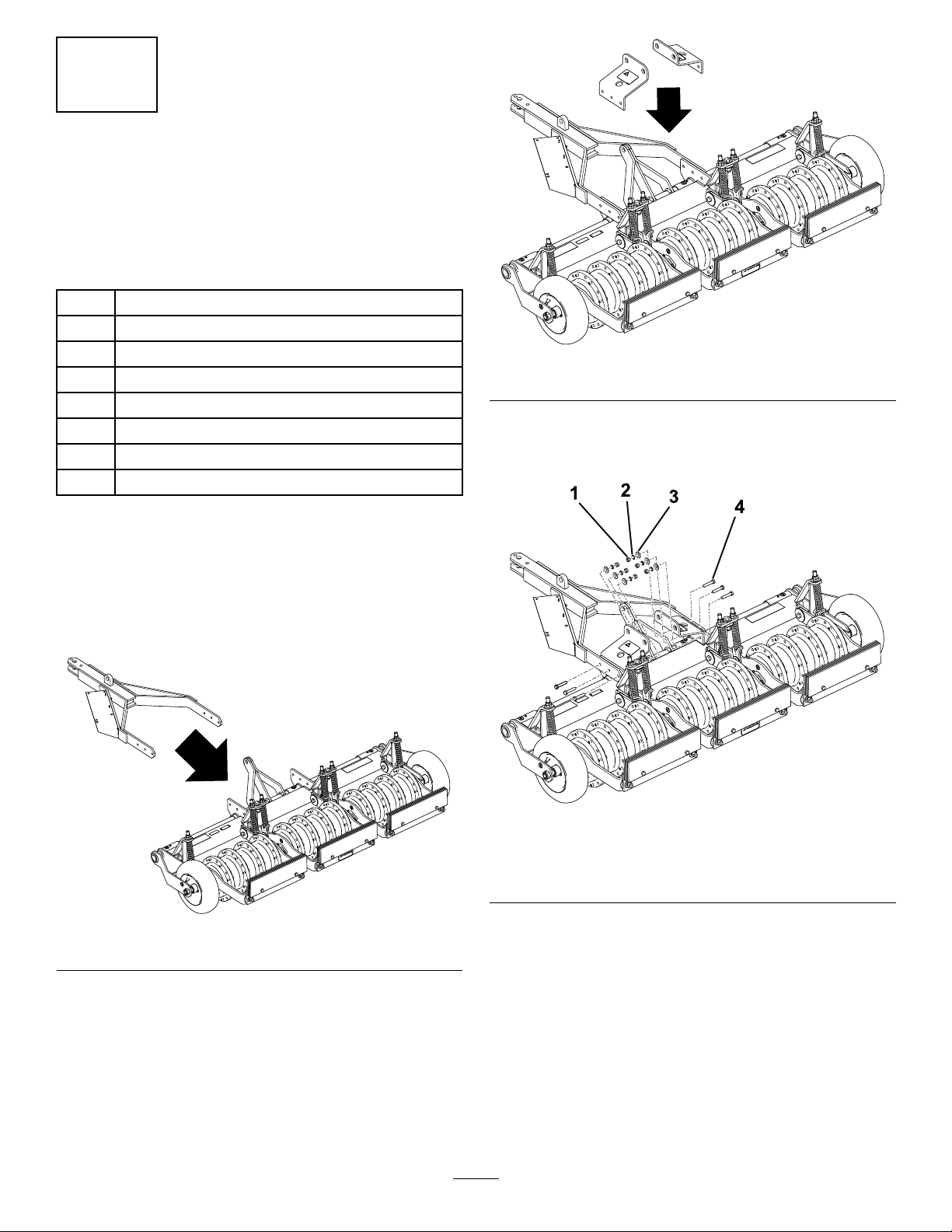 1

2

3

4