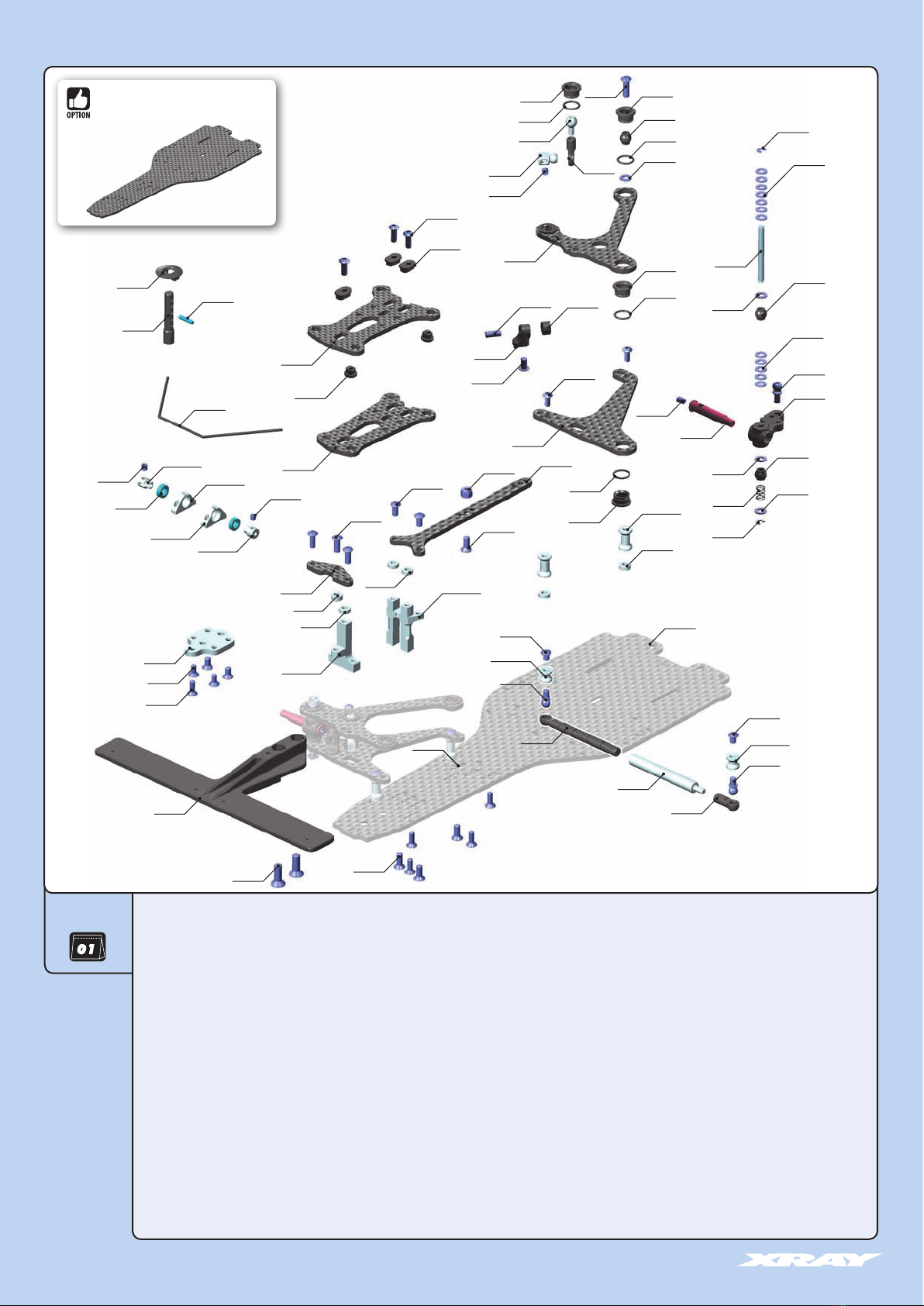 OPTION

01

XRAY