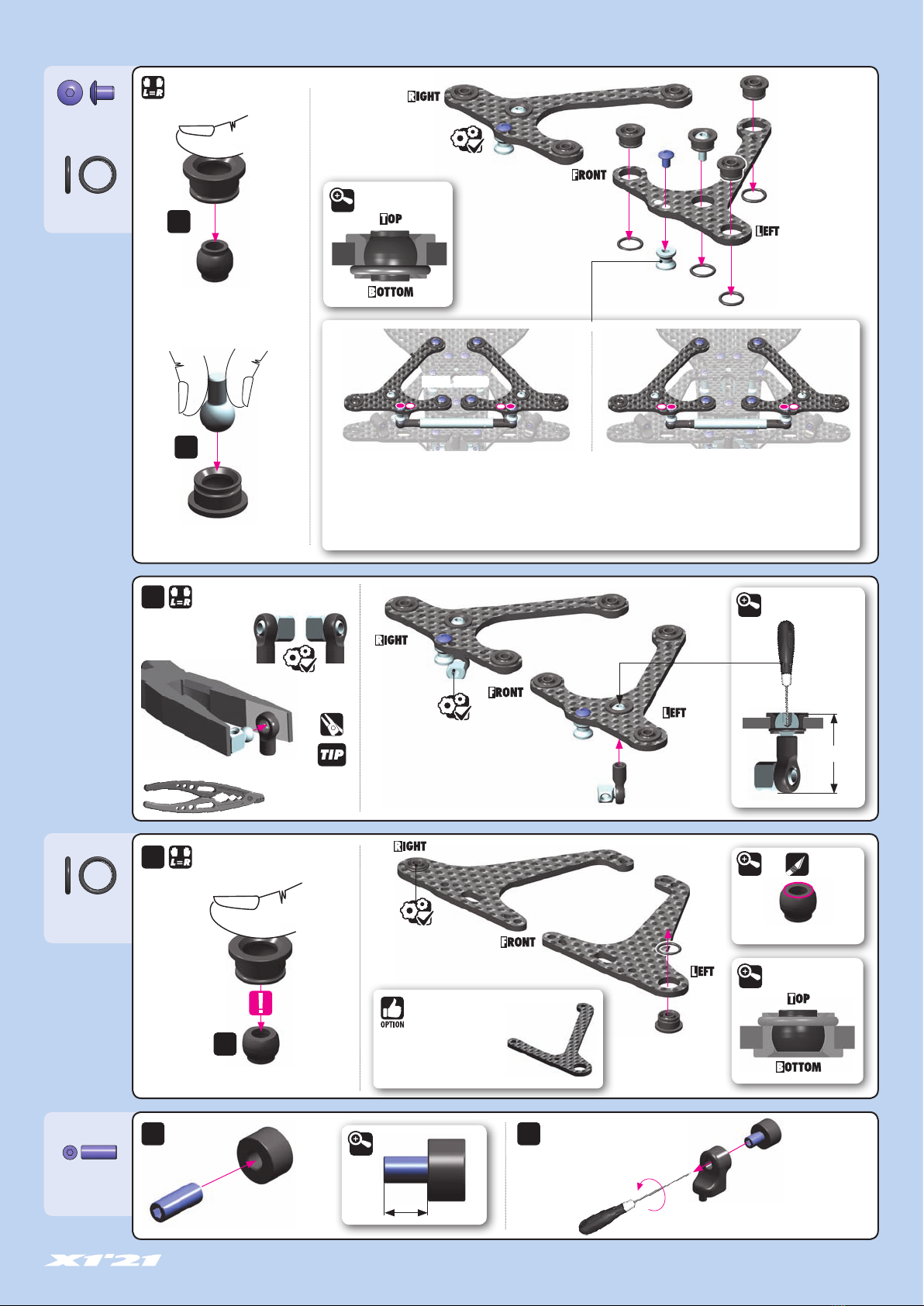 L=R

RIGHT

FRONT

LEFT

TOP

BOTTOM

L=R

RIGHT

FRONT

LEFT

TIP

L=R

RIGHT

FRONT

LEFT

OPTION

TOP

BOTTOM

X1'21