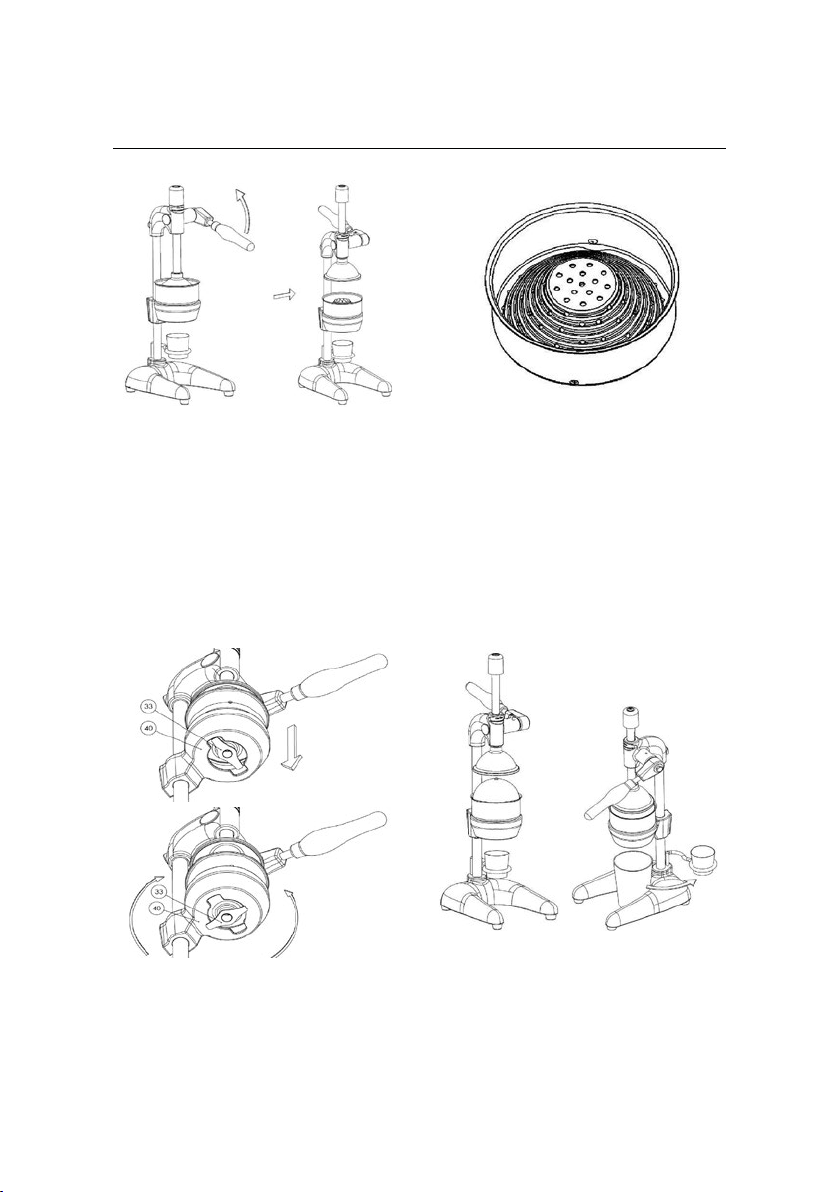 33
40
33
40