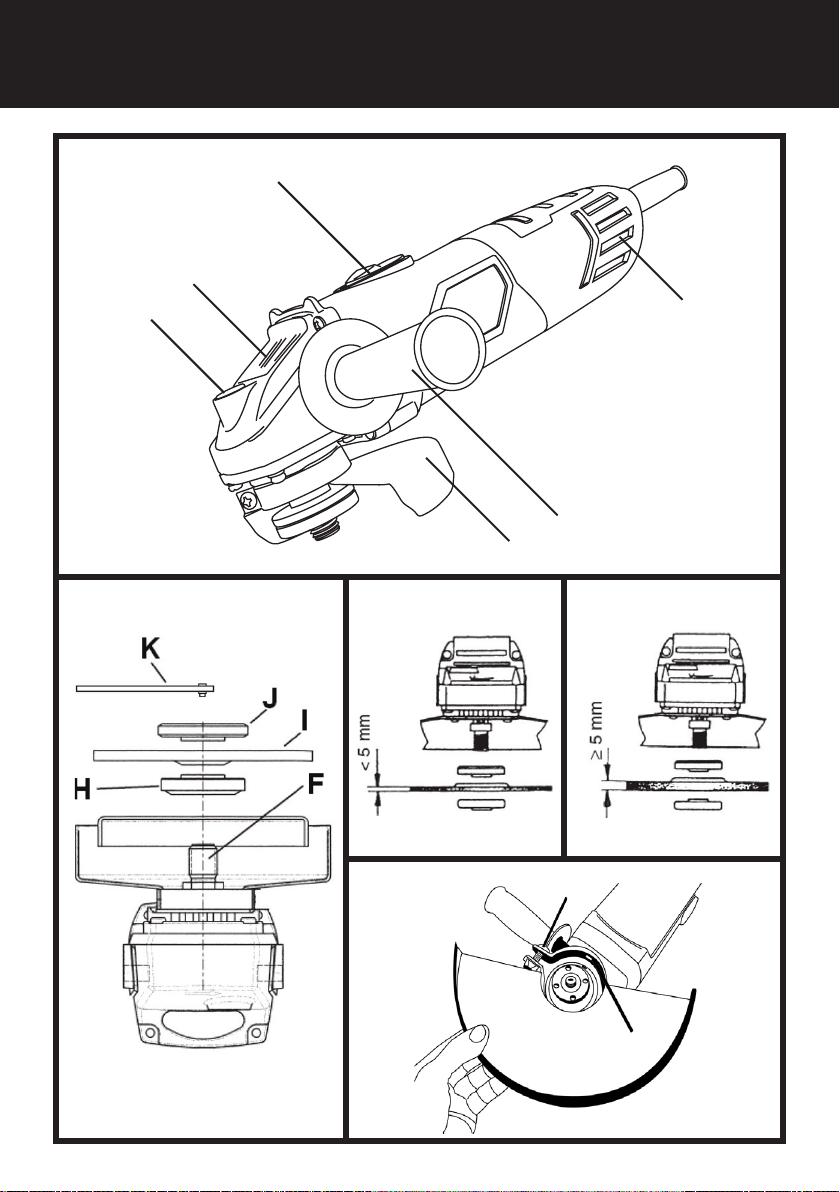 K

J

I

H

F

< 5 mm

≥ 5 mm