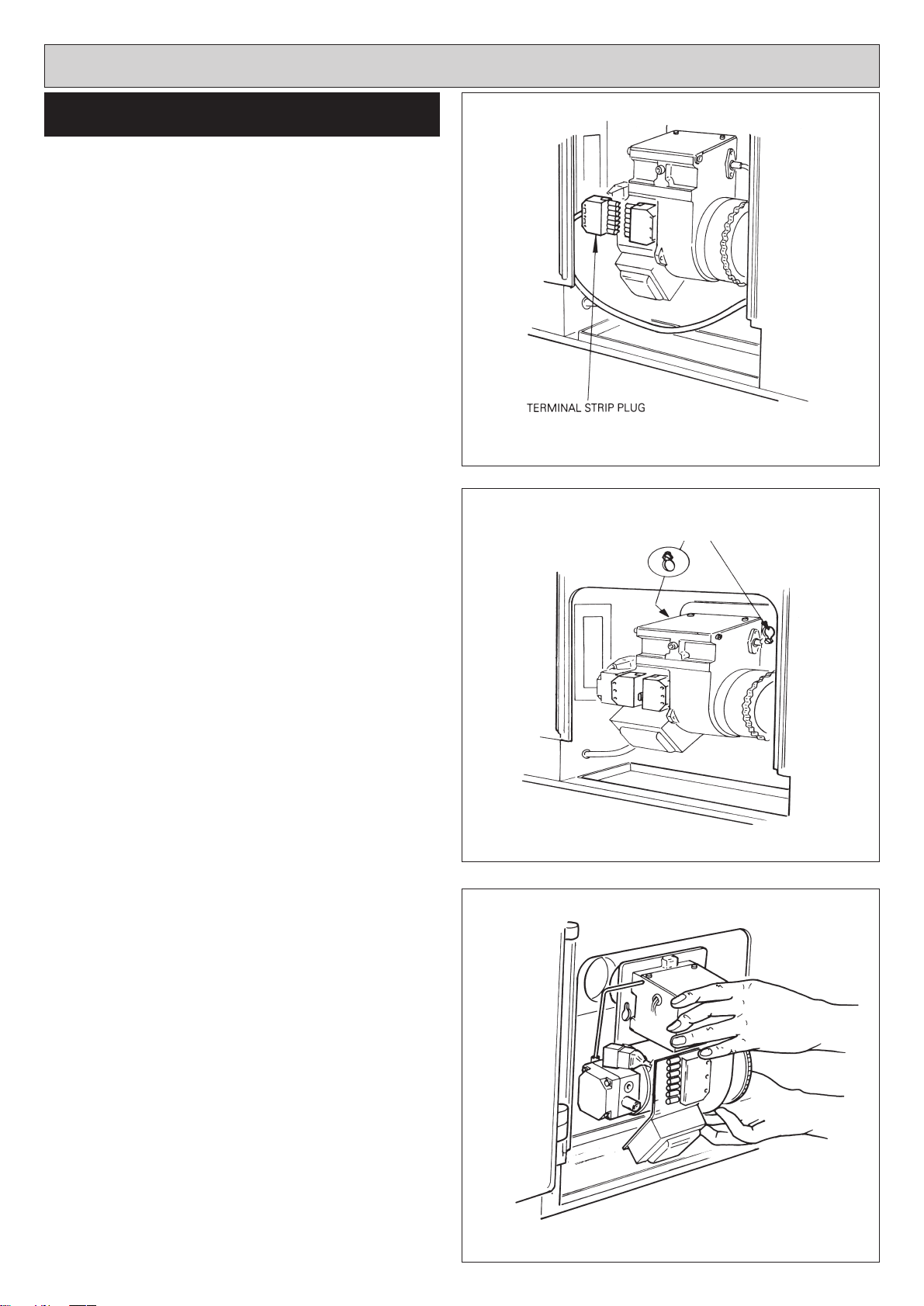 TERMINAL STRIP PLUG