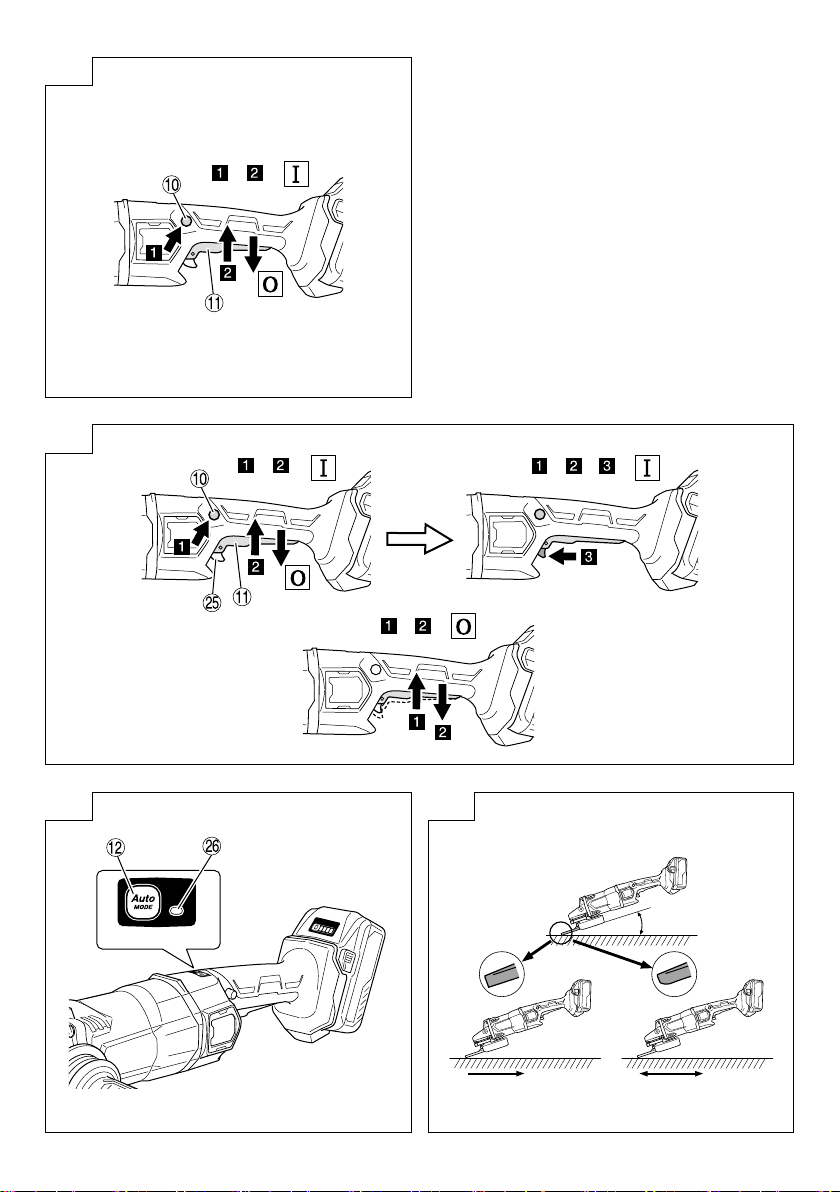 1 2 I

⑩

1

2

O

⑪

1 2 I

⑩

1

2

O

㉕ ⑪

1 2 3 I

3

1 2 O

1

2

⑫ ㉖

Auto MODE