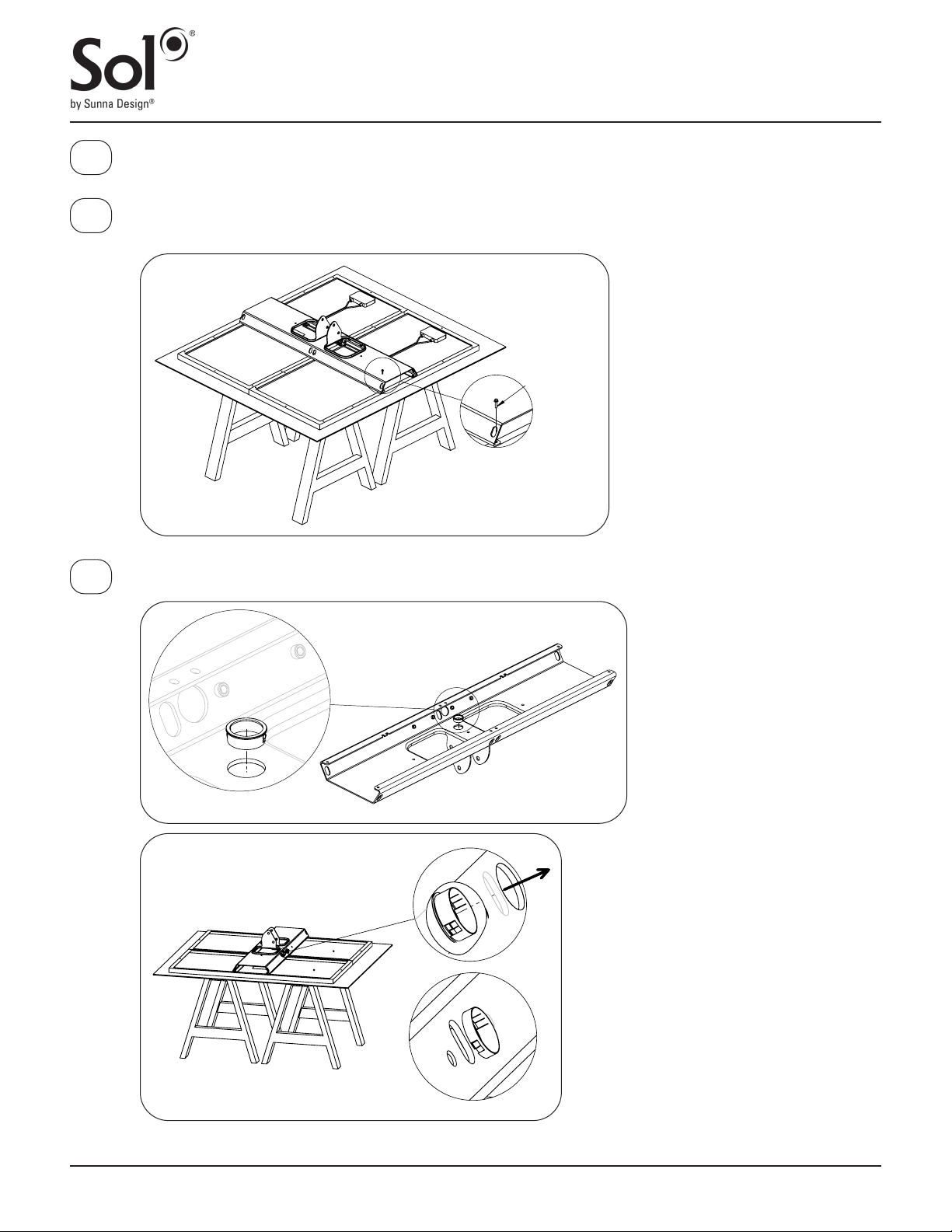 Sol®
by Sunna Design®