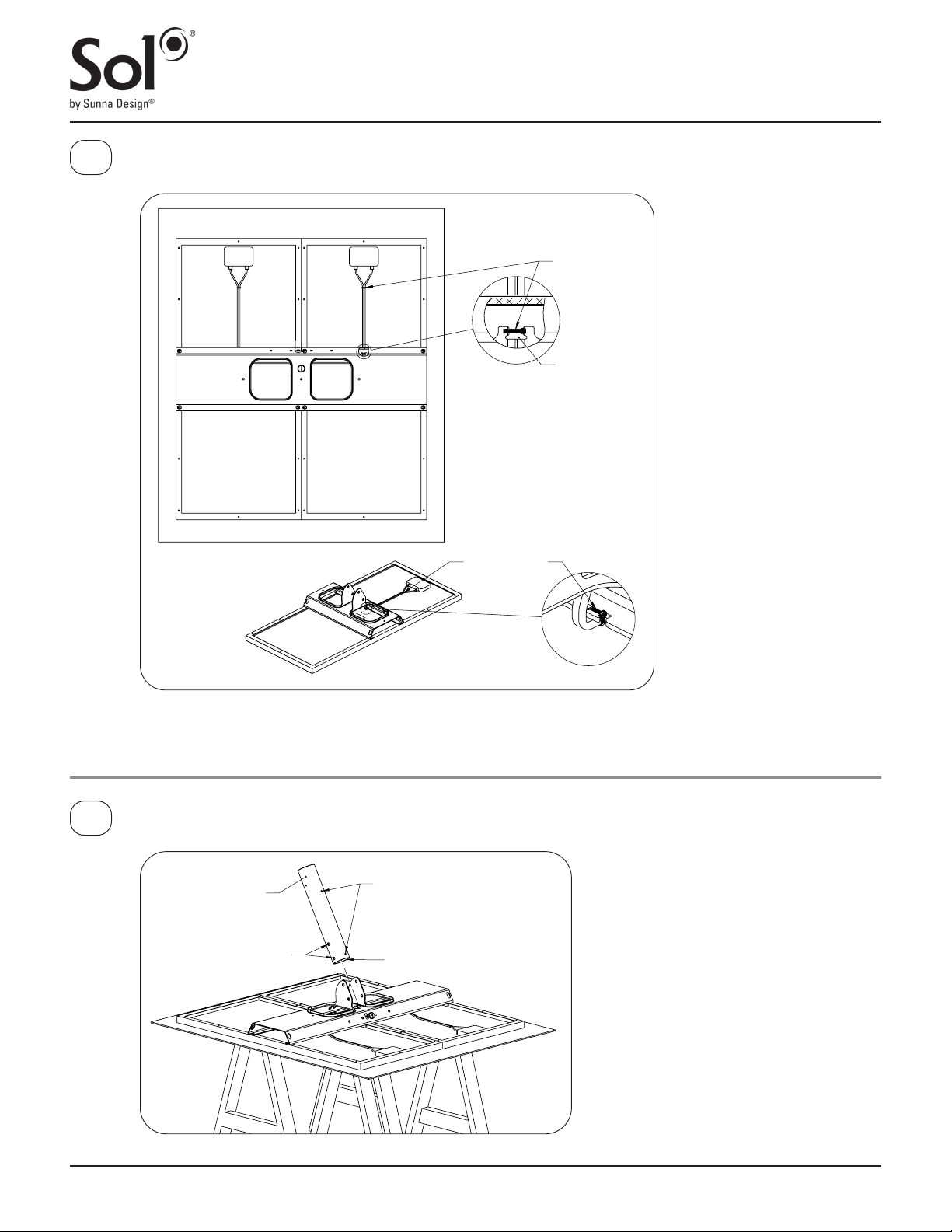 Sol®
by Sunna Design®