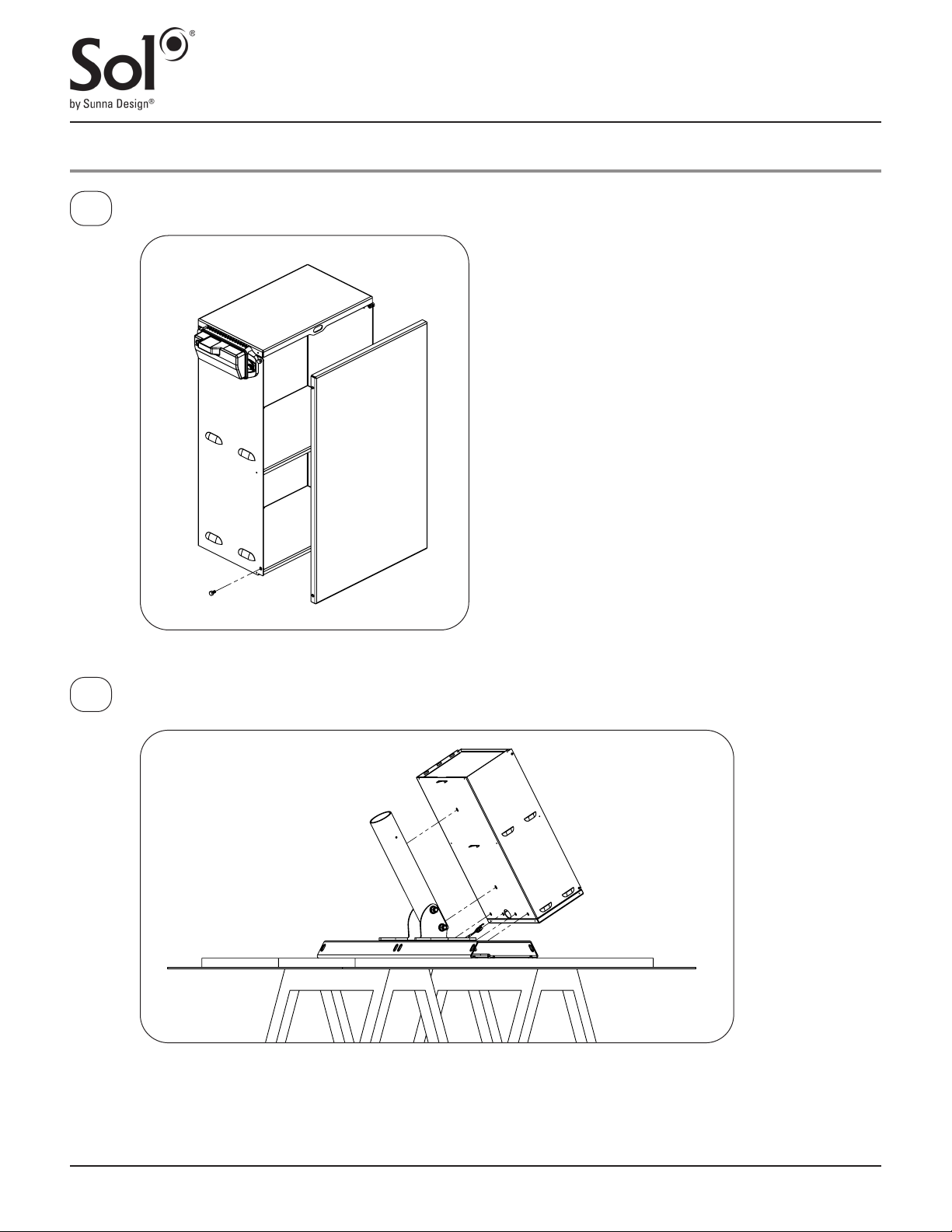 Sol®
by Sunna Design®