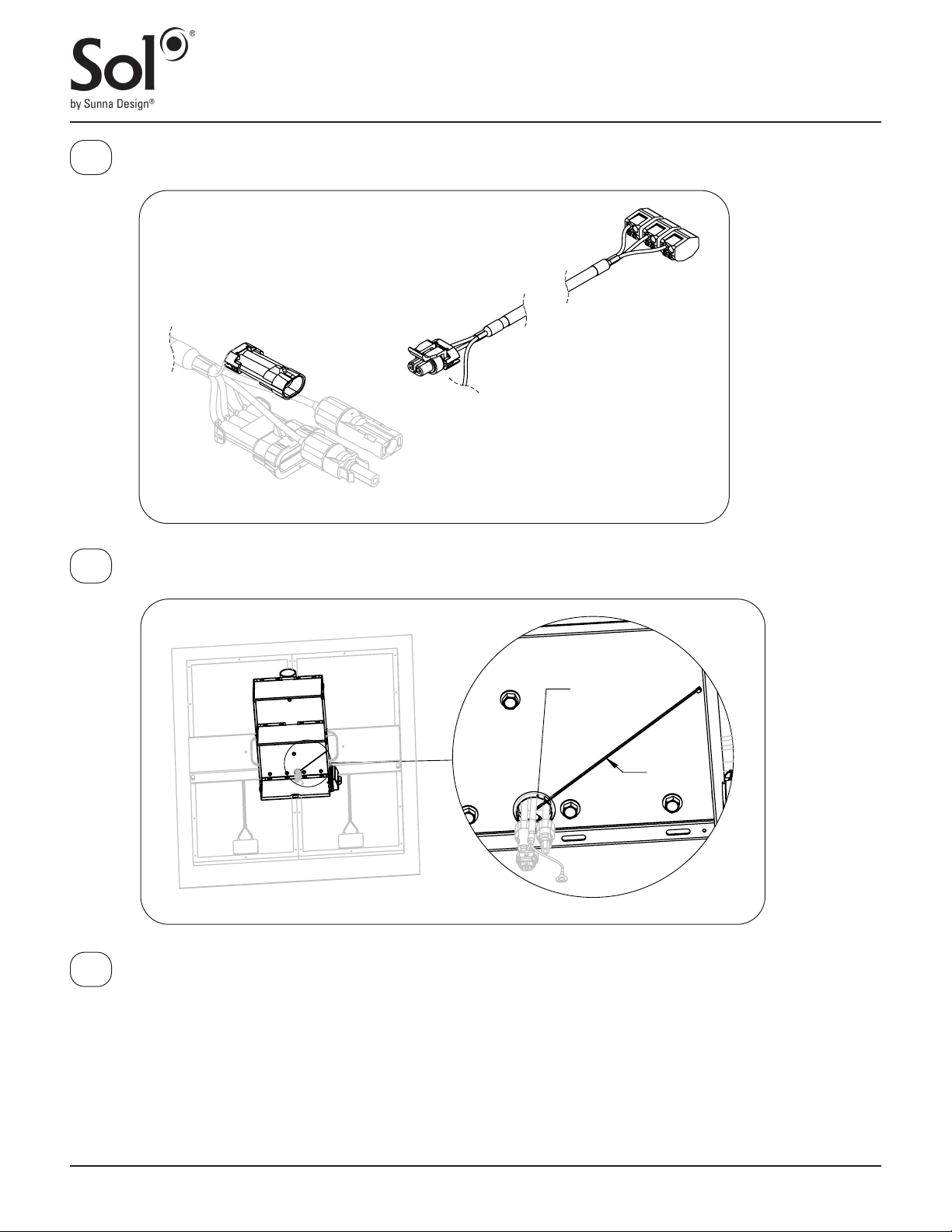 Sol®
by Sunna Design®