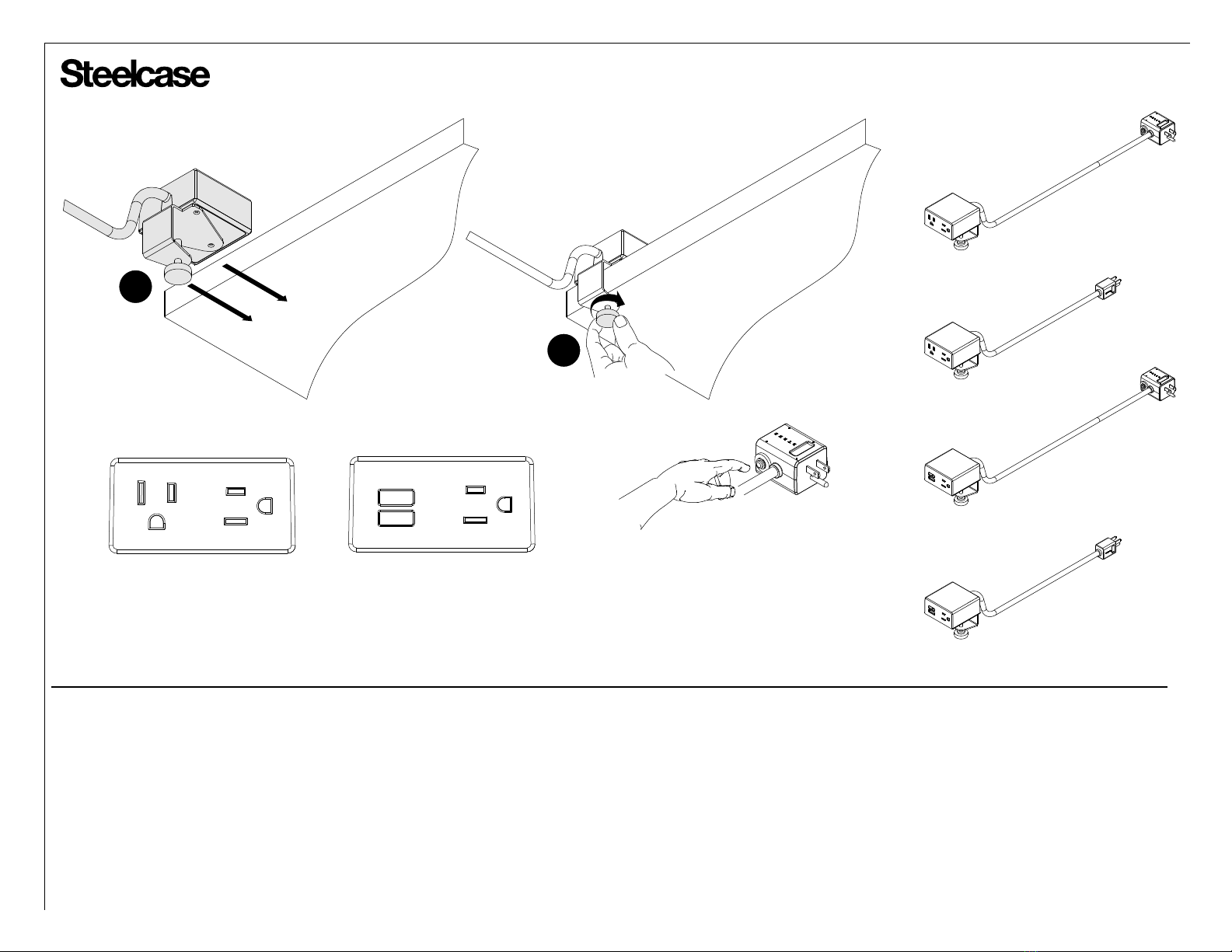 Steelcase