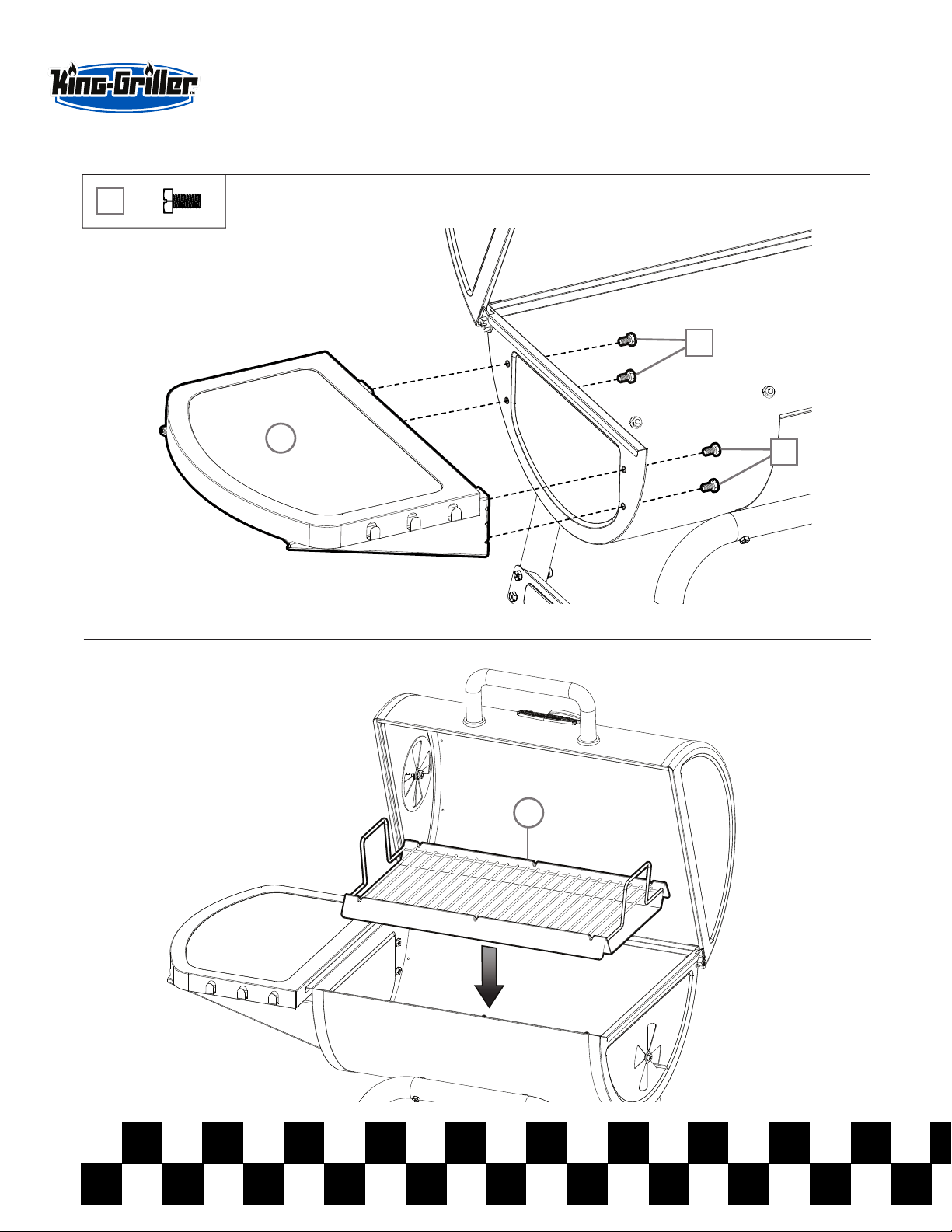 King-Griller™