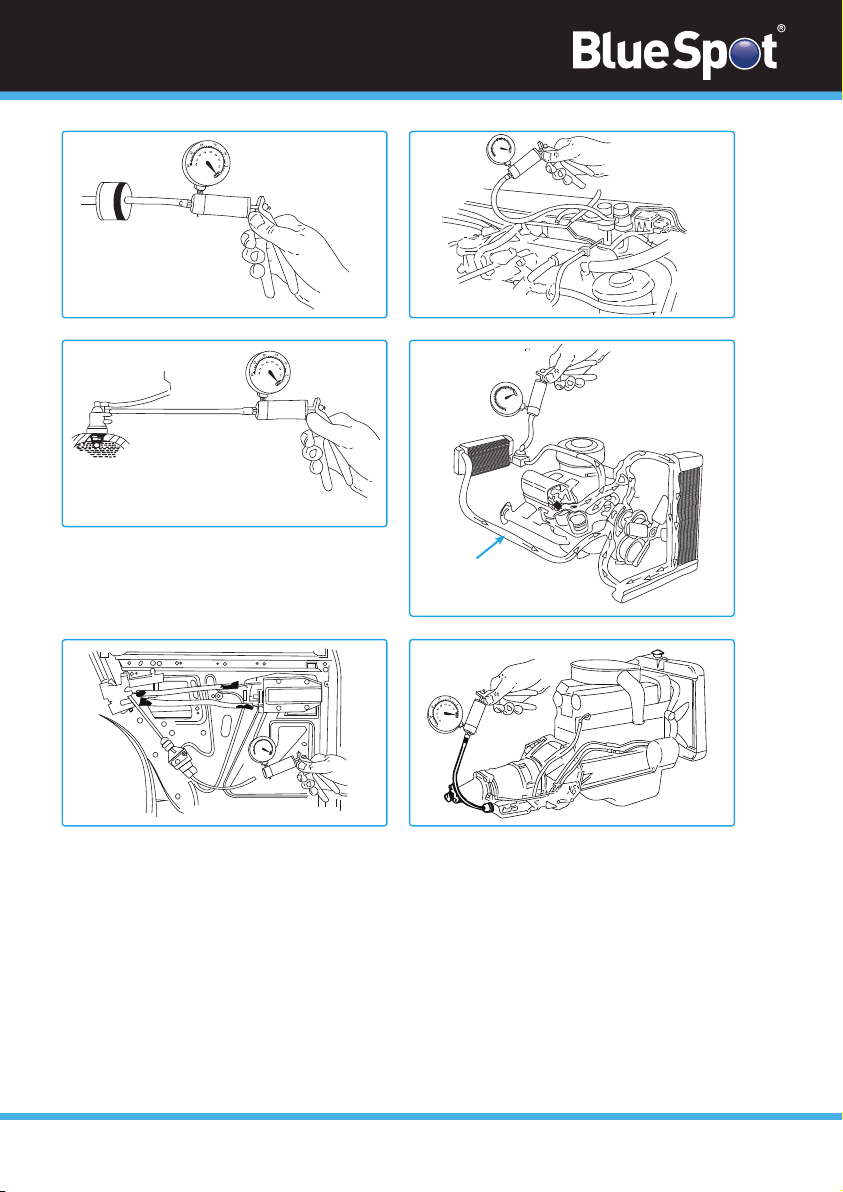 BlueSpot®