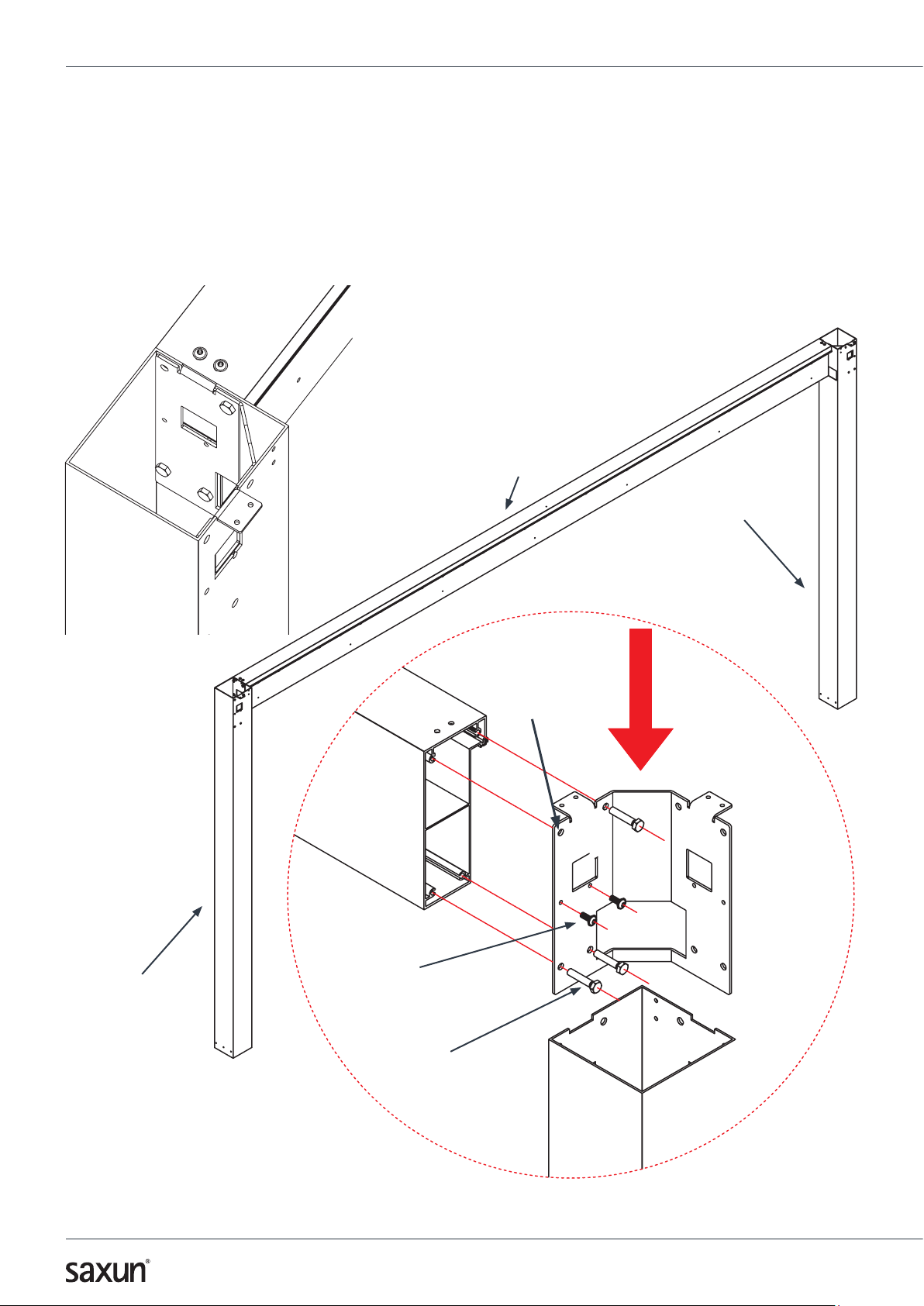 saxun®