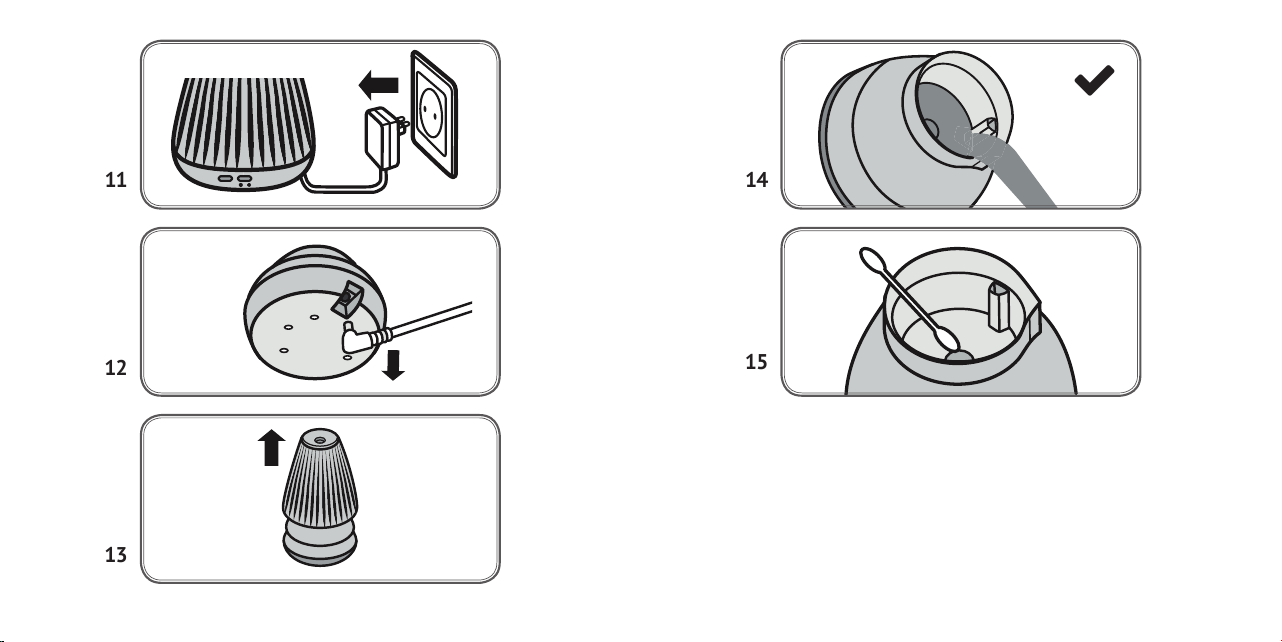 11

12

13

14

15