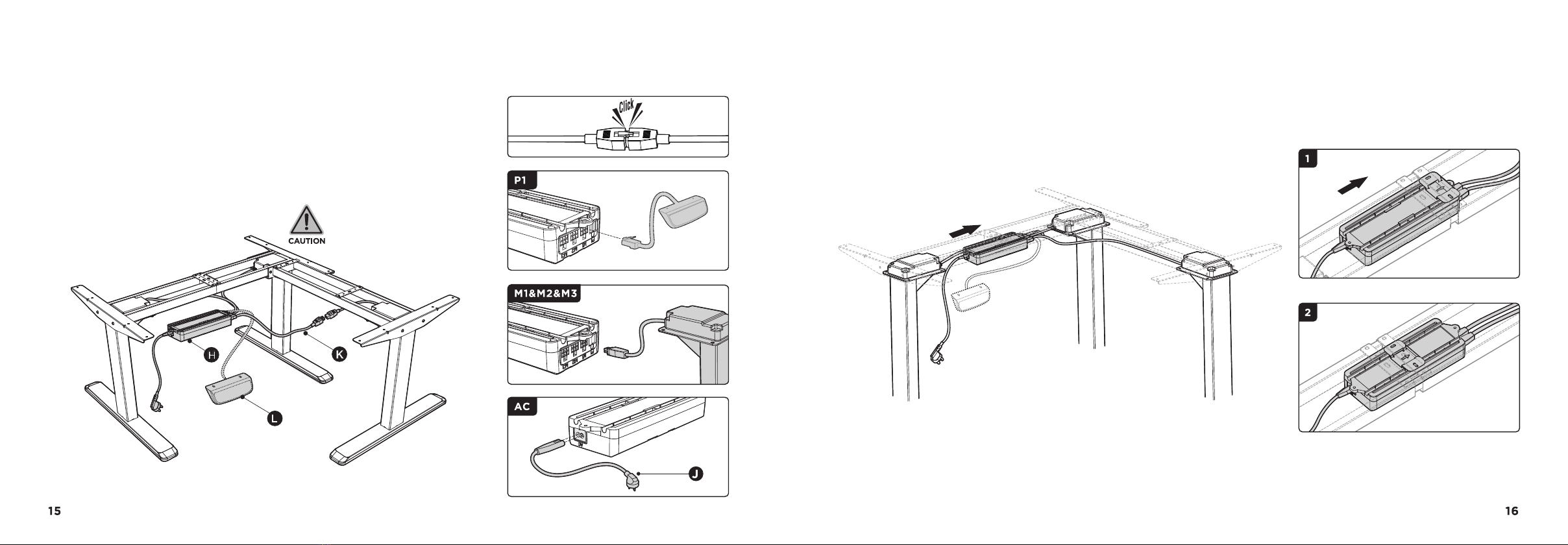 CAUTION

H

K

L

Click

P1

M1&M2&M3

AC

J

15

1

2

16