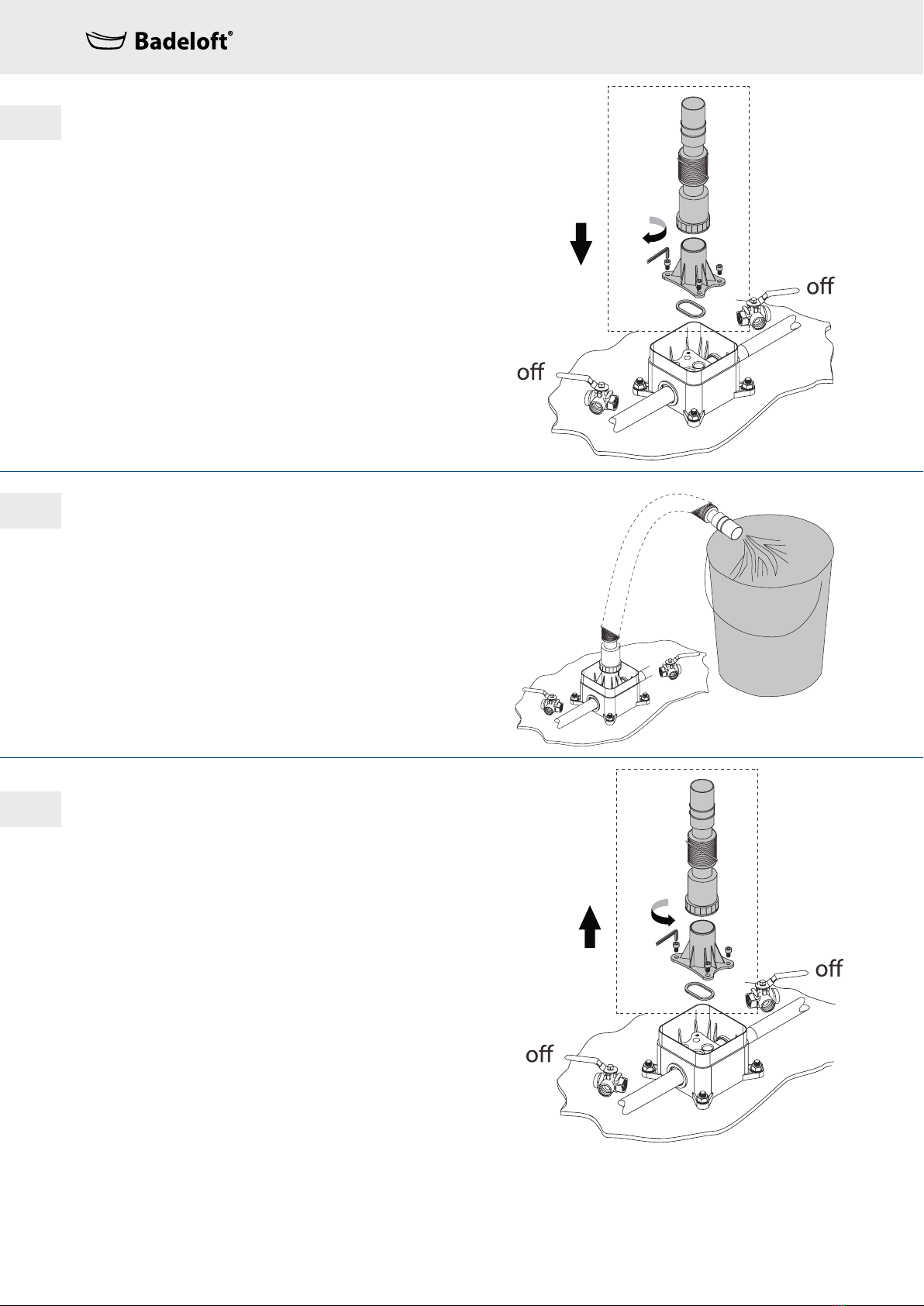 Badeloft®

off

off

off

off