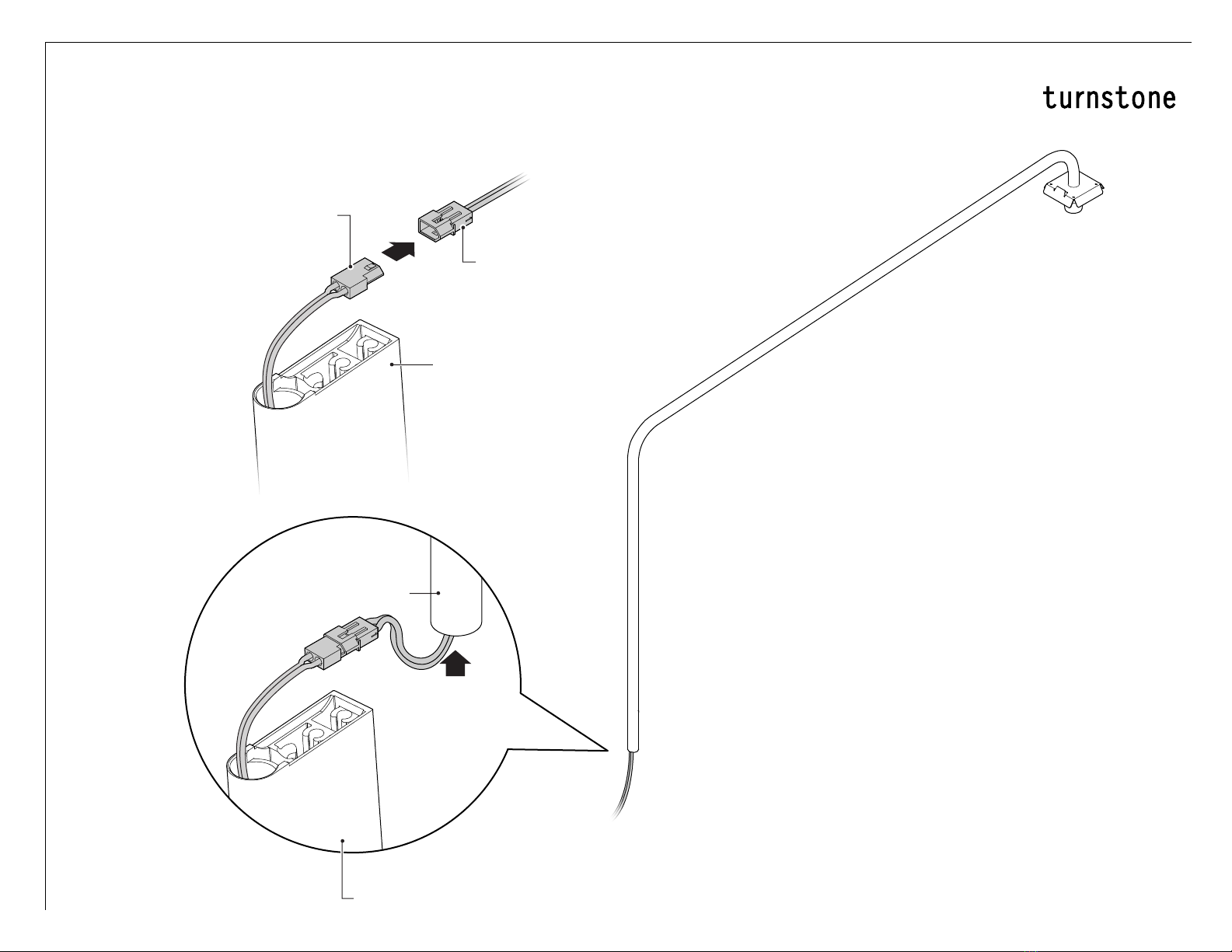 turnstone