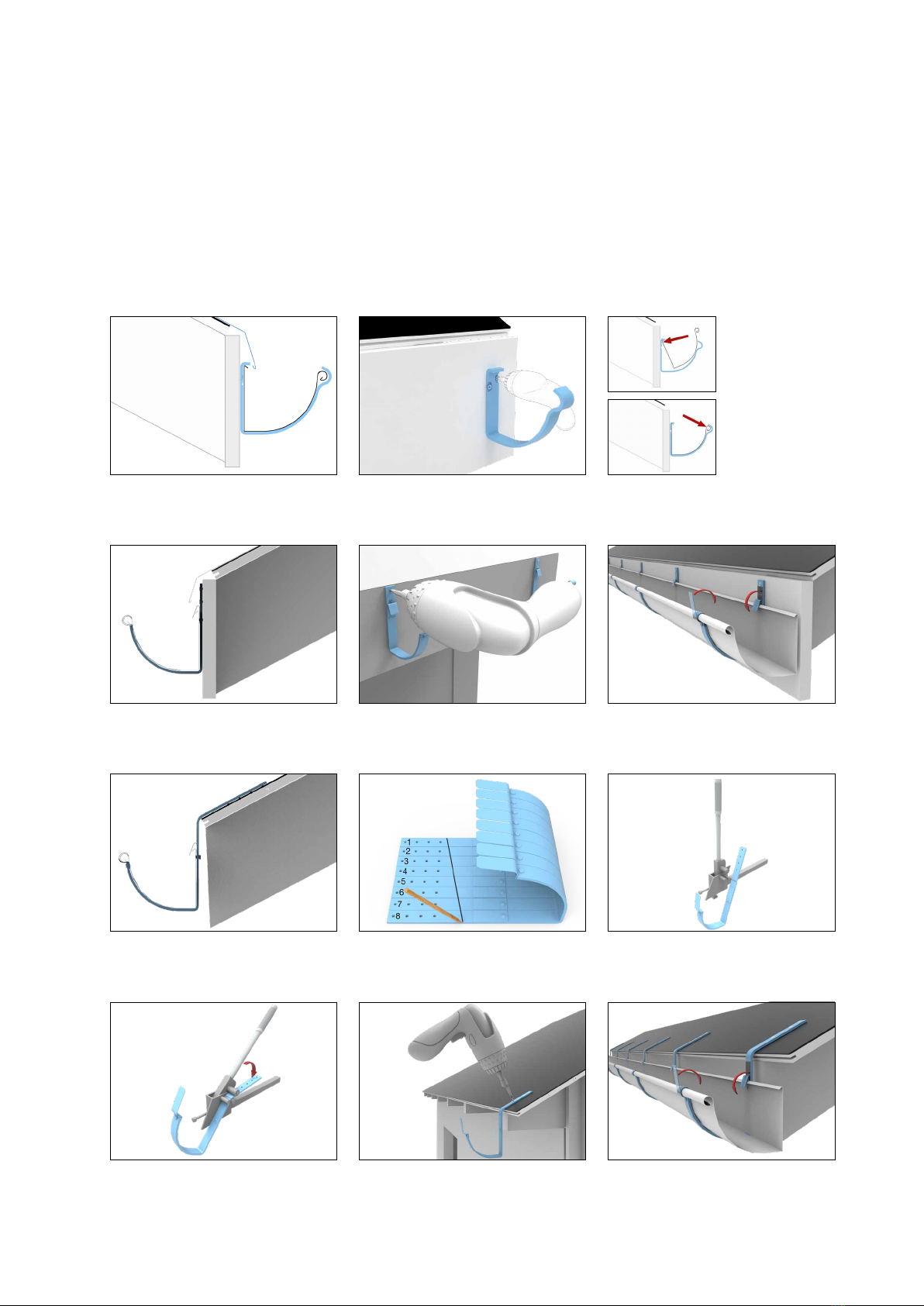 1
2
3
4
5
6
7
8