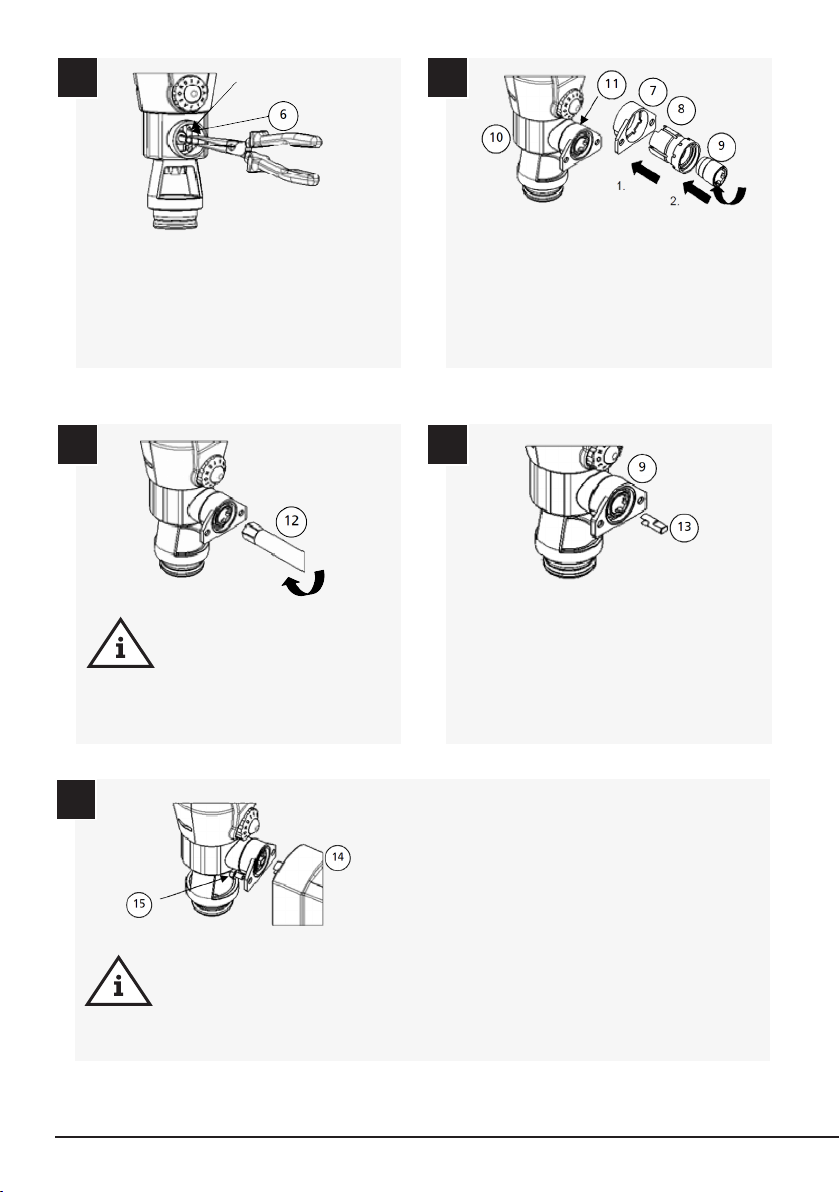 6

11
7
8
10
9
1.
2.

12

9
13

14
15