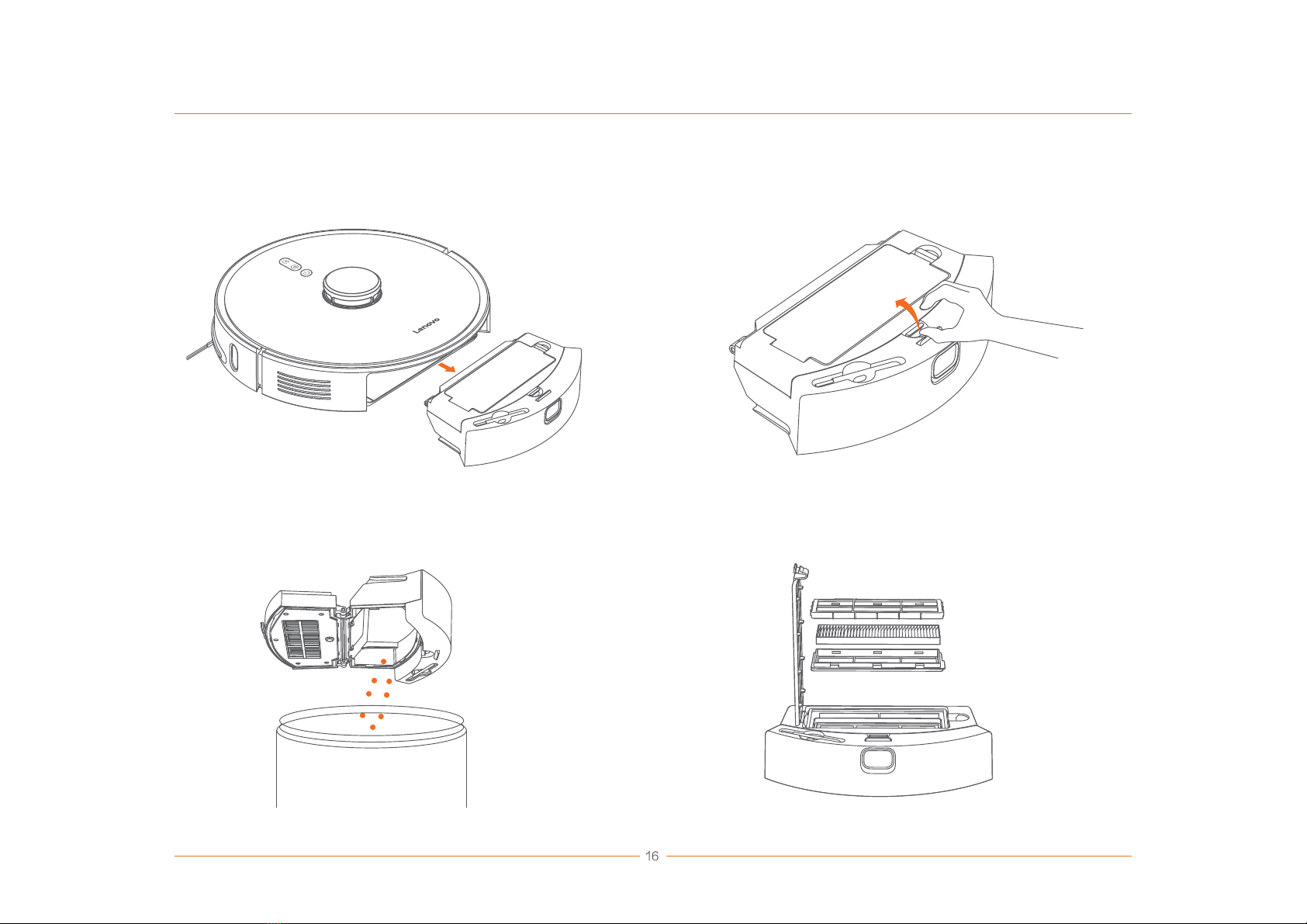 Lenovo

16