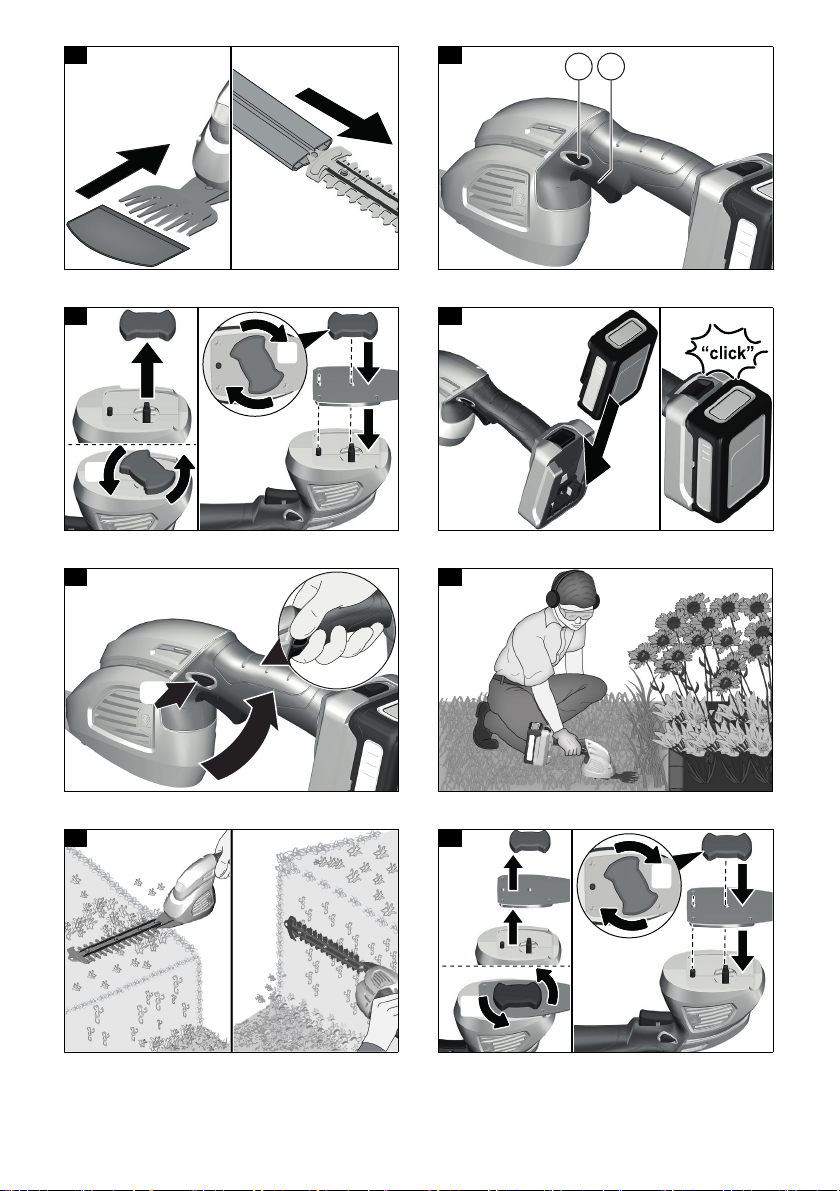 "click"