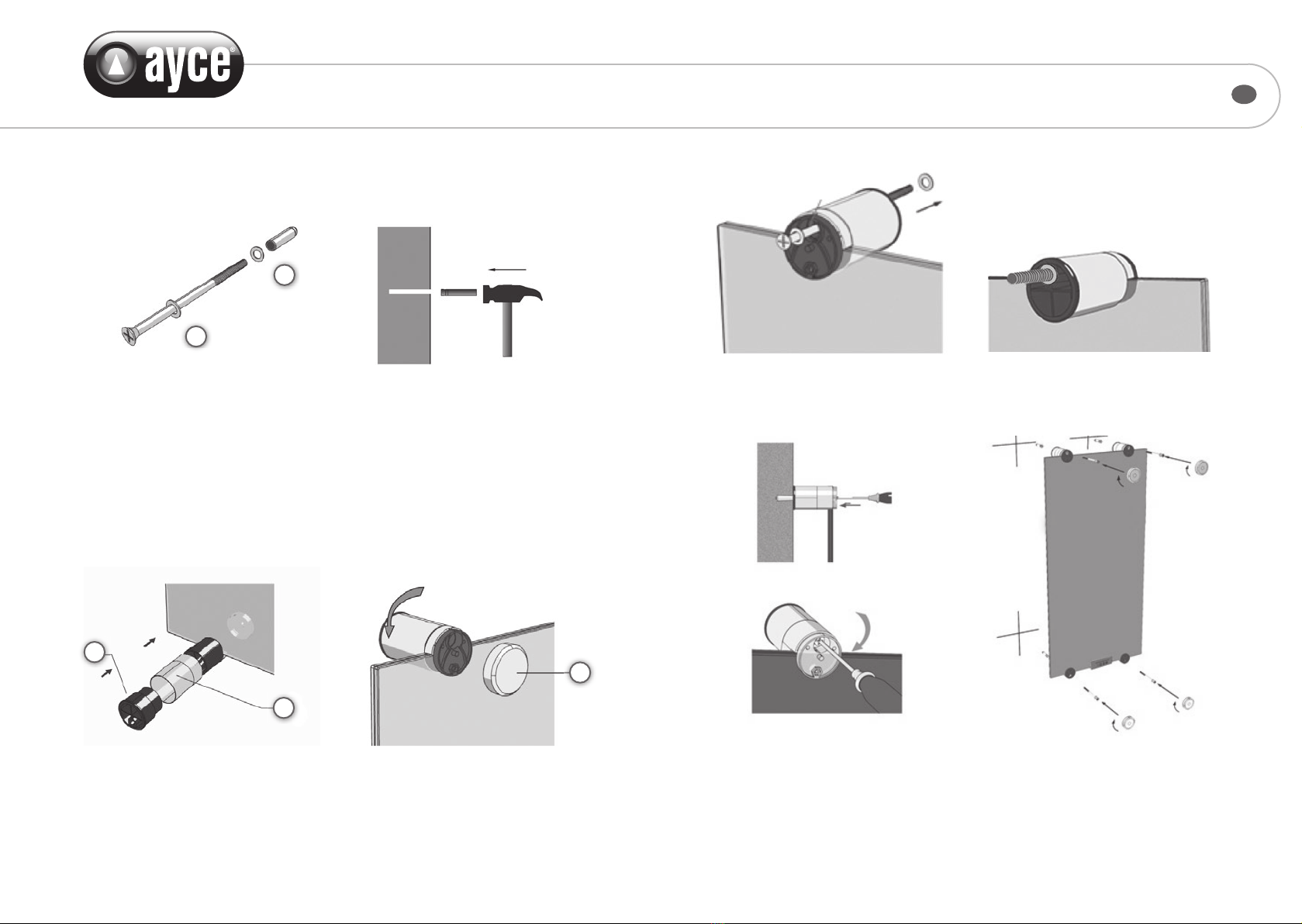 ayce®