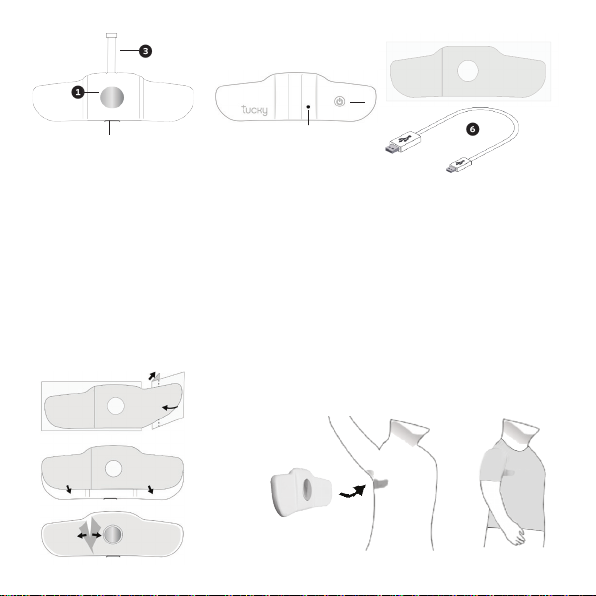 3

1

tucky

6