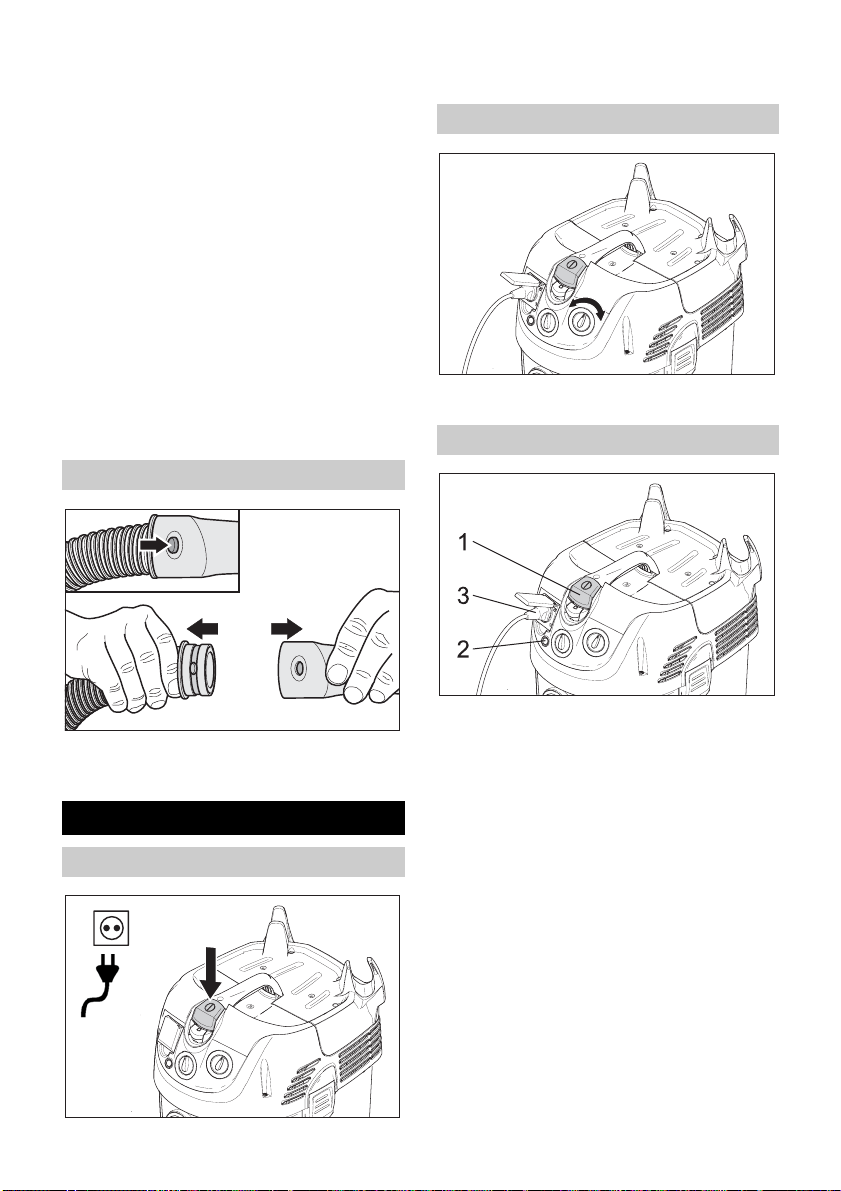 1

3

2