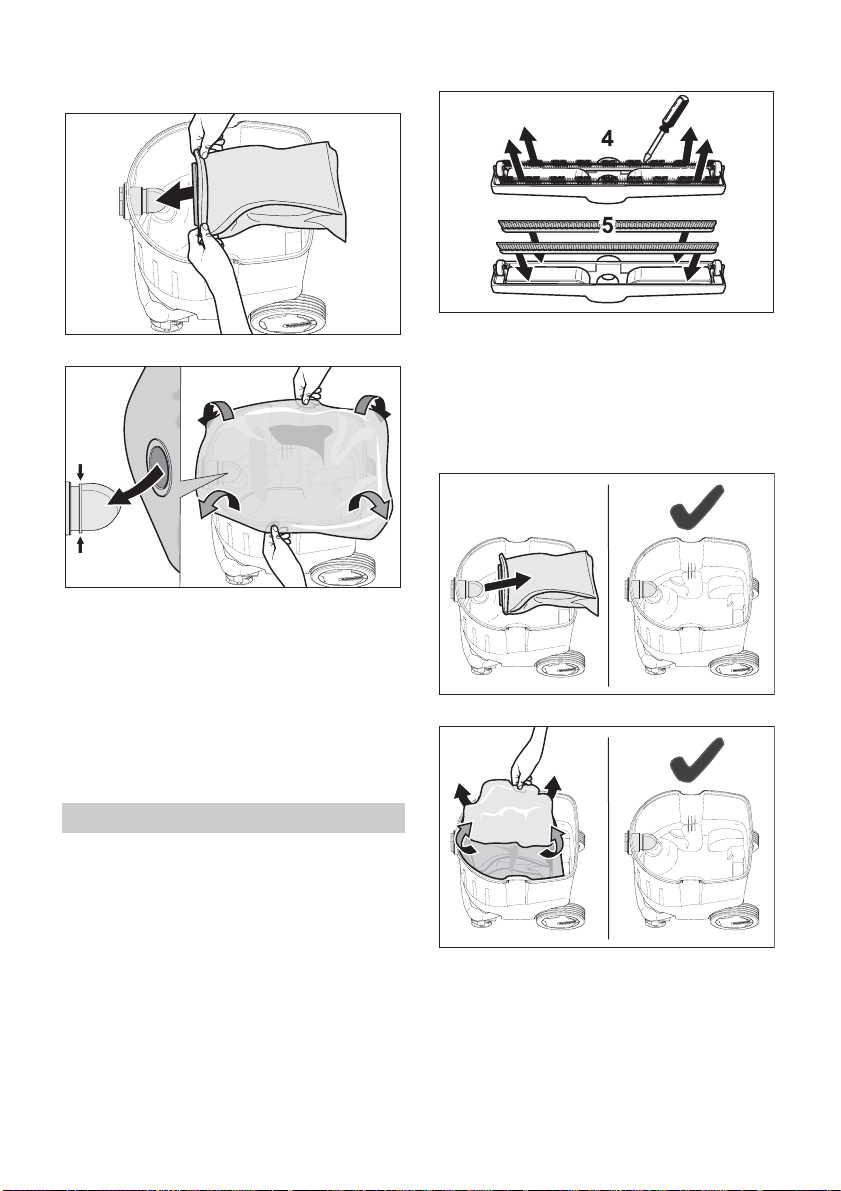 4

5