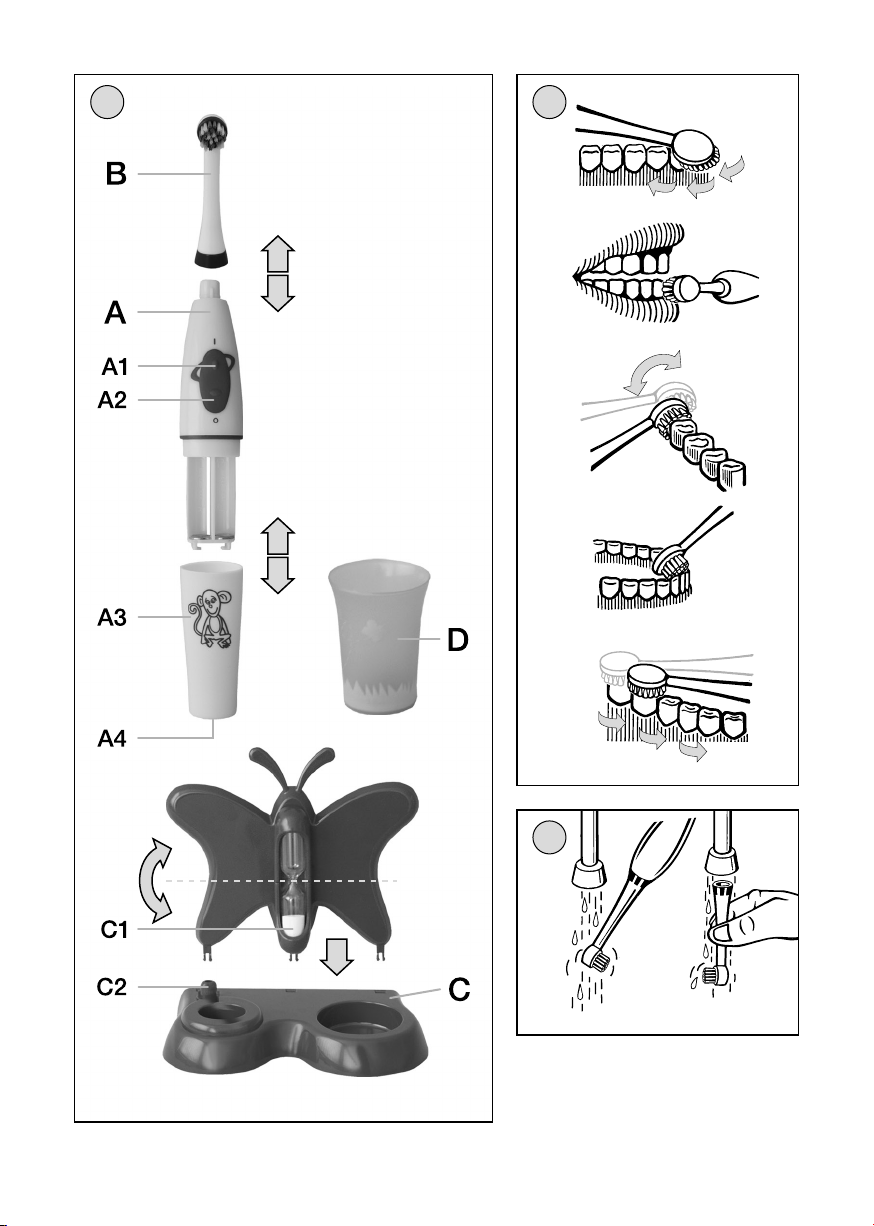 B
A
A1
A2
A3
A4
D
C1
C2
C