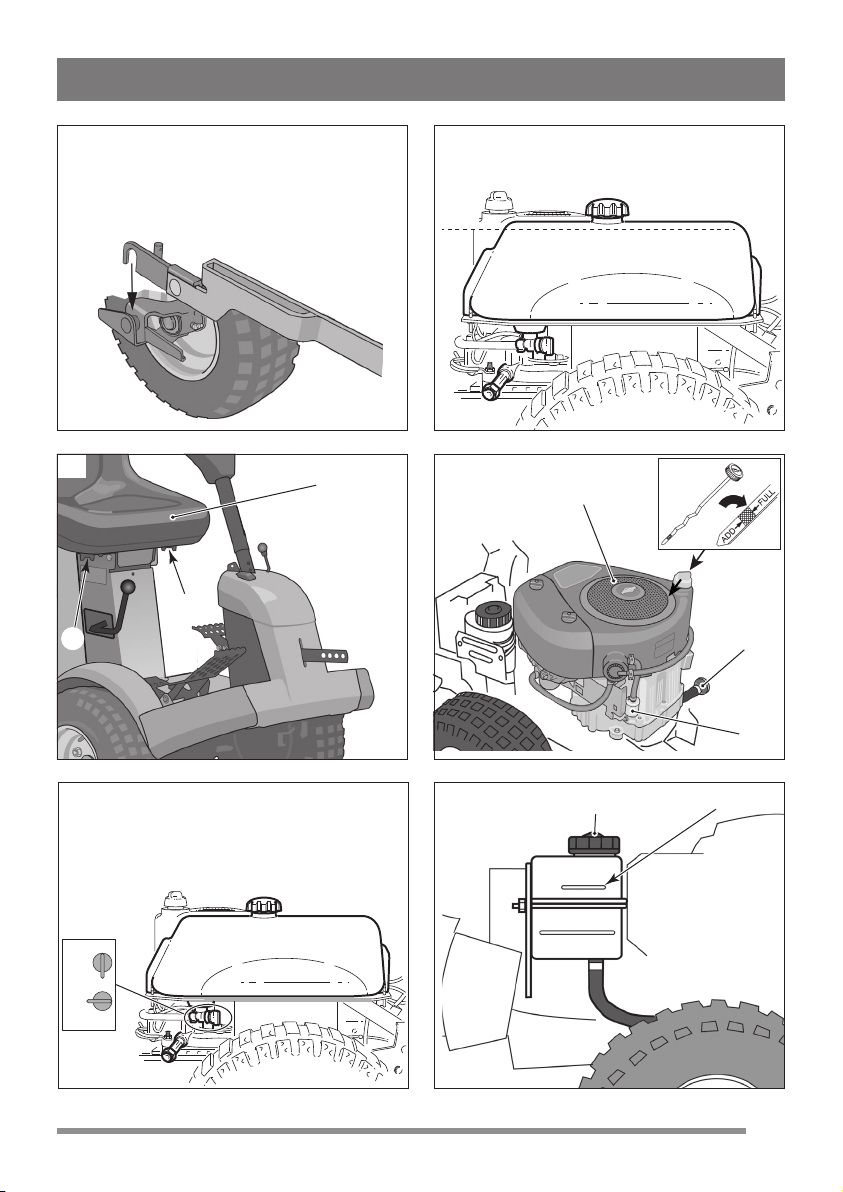 ADD FULL