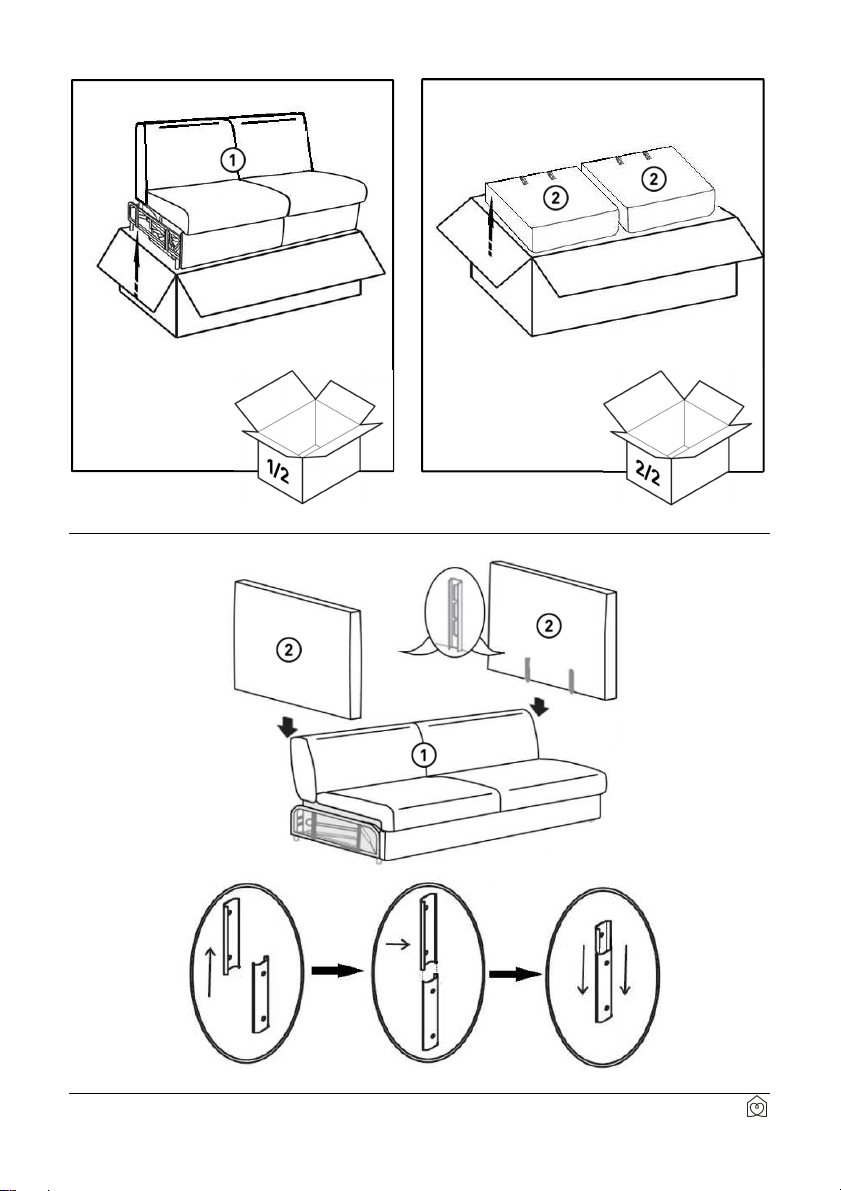 1

1/2

2 2

2/2

2

2

1