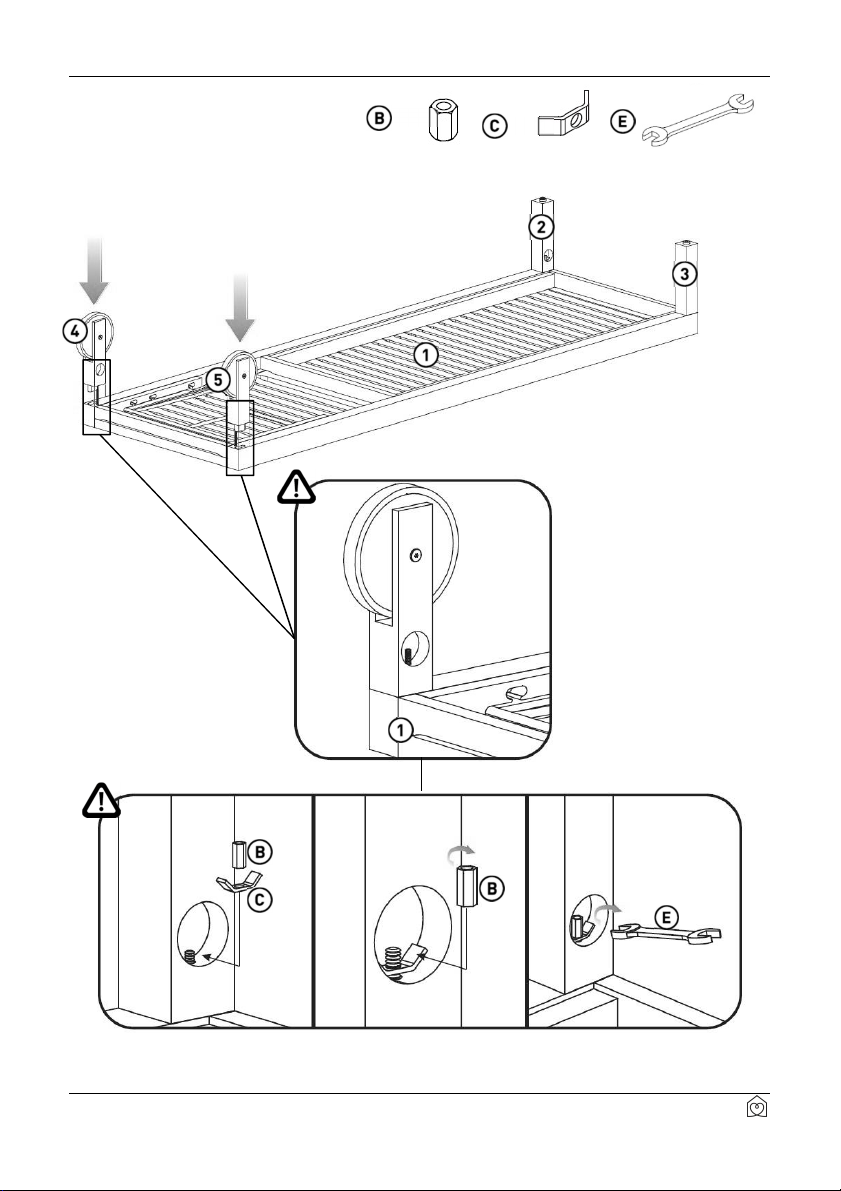 B C E

2
3
4
5
1

1

B
C

B

E