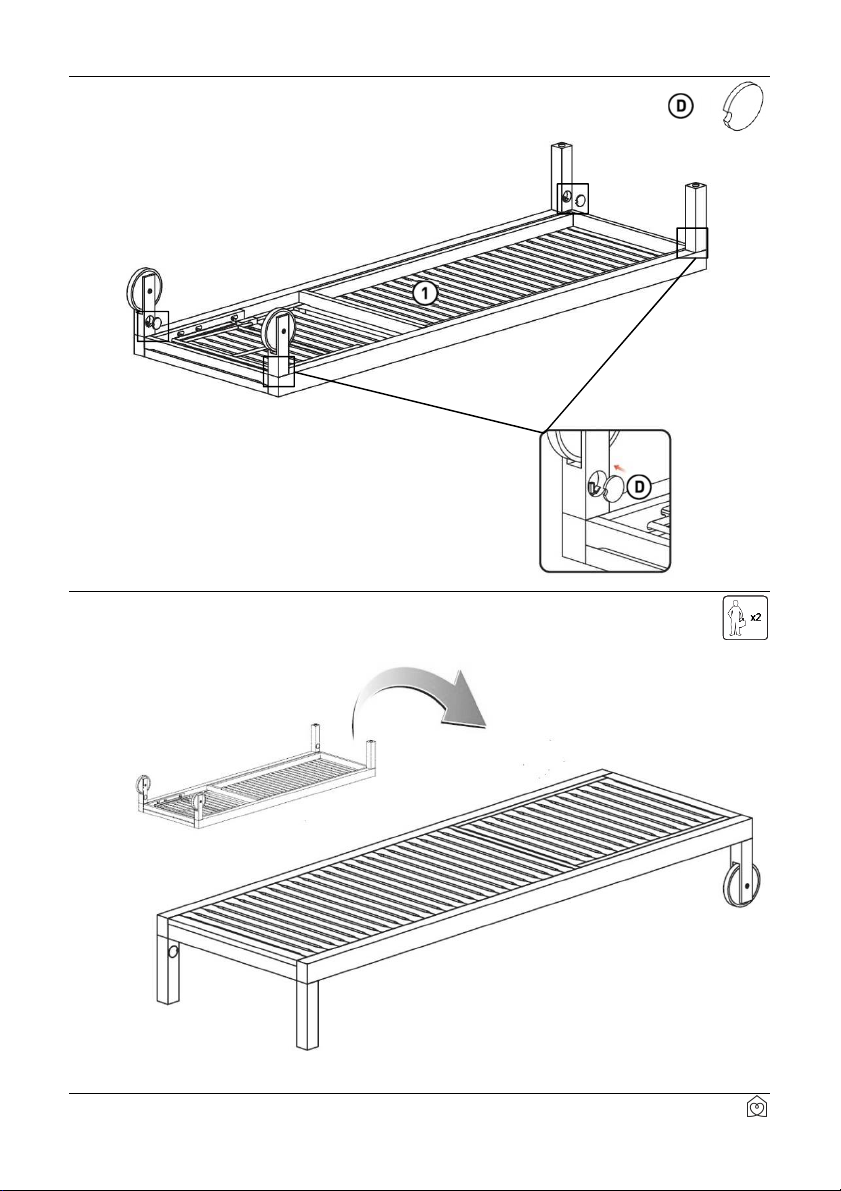 D

1

D

x2