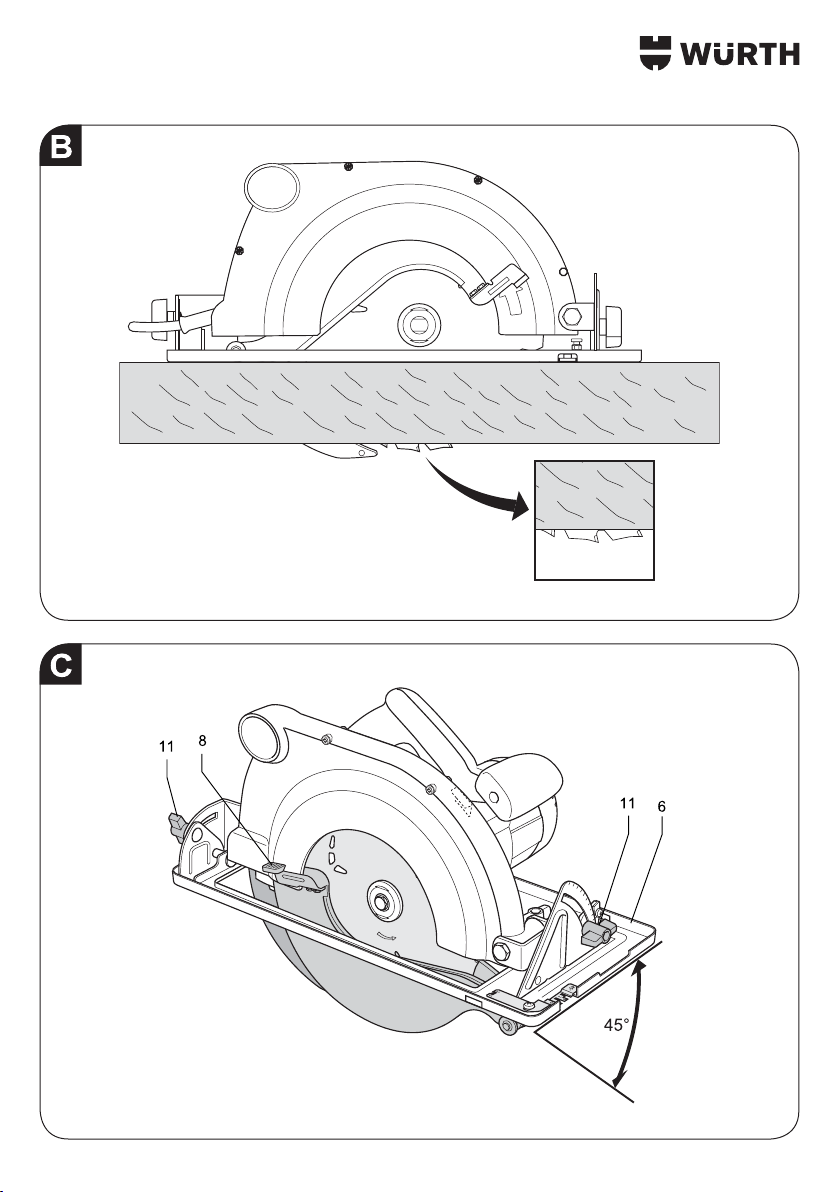 WÜRTH

B

C

11
8
11
6
45°