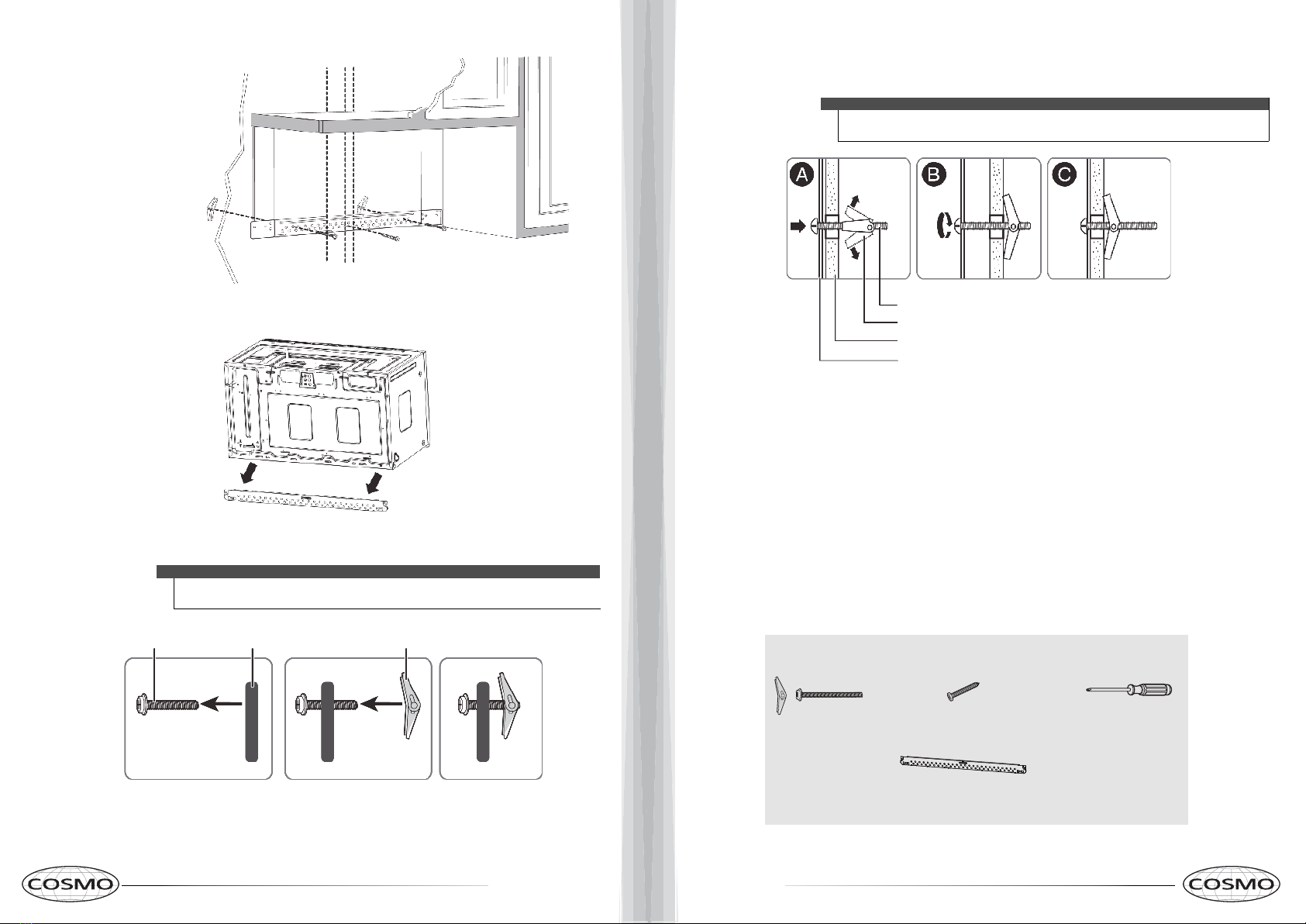 A

B

C

COSMO

COSMO