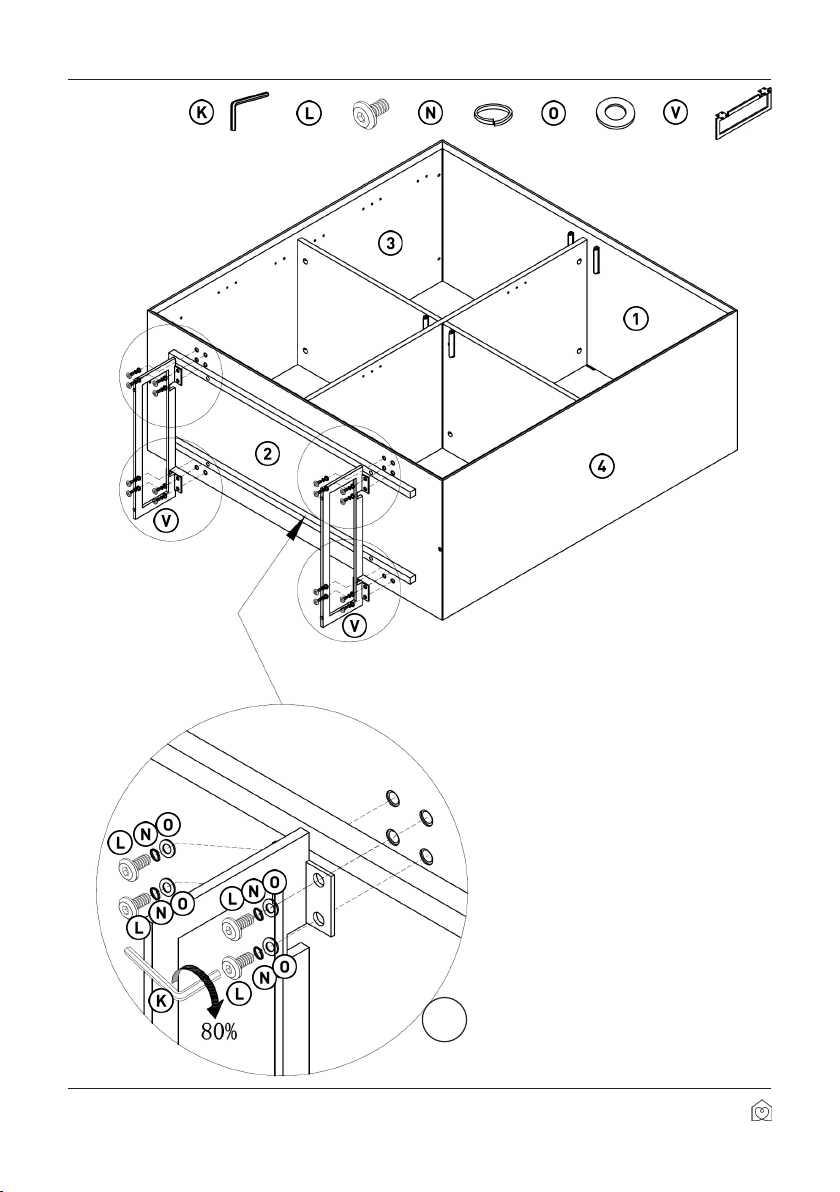 K L N O V

3

1

2

4

V

V

L N O

L N O

L N O

L N O

K

80%