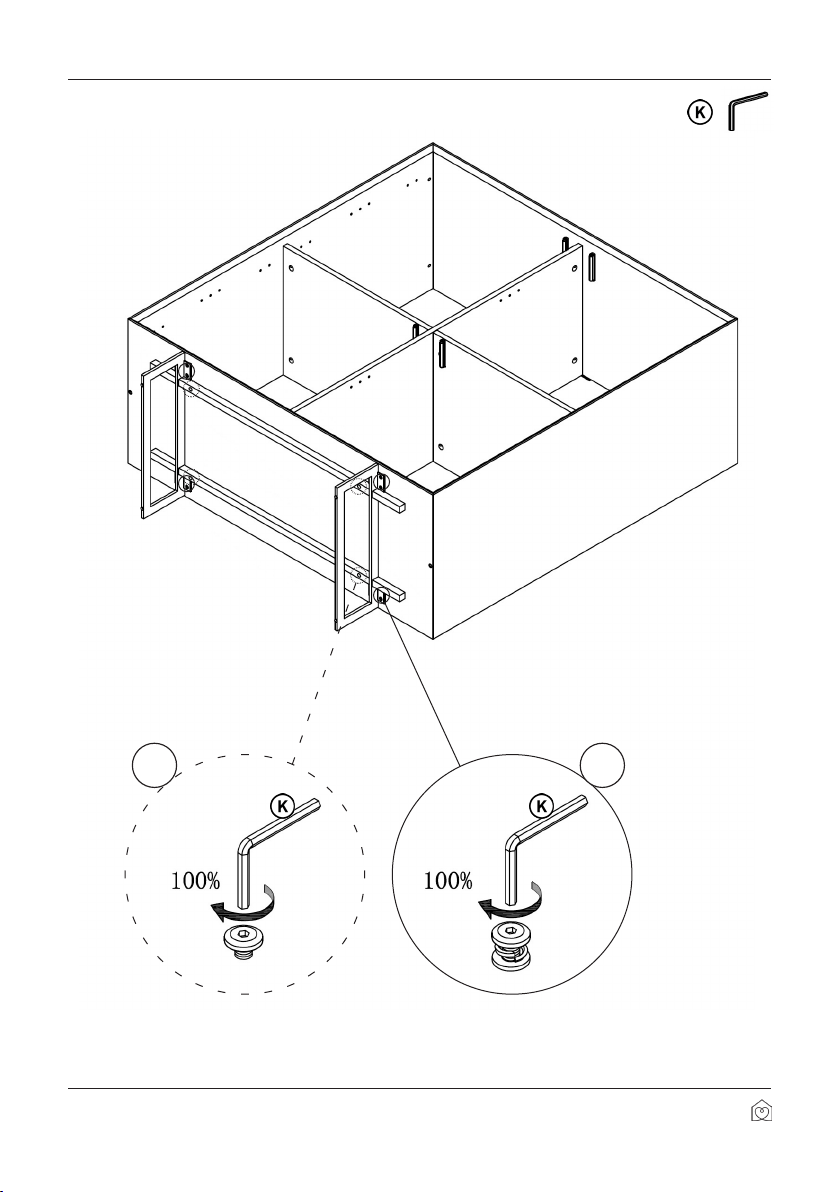 K

K

100%

K

100%