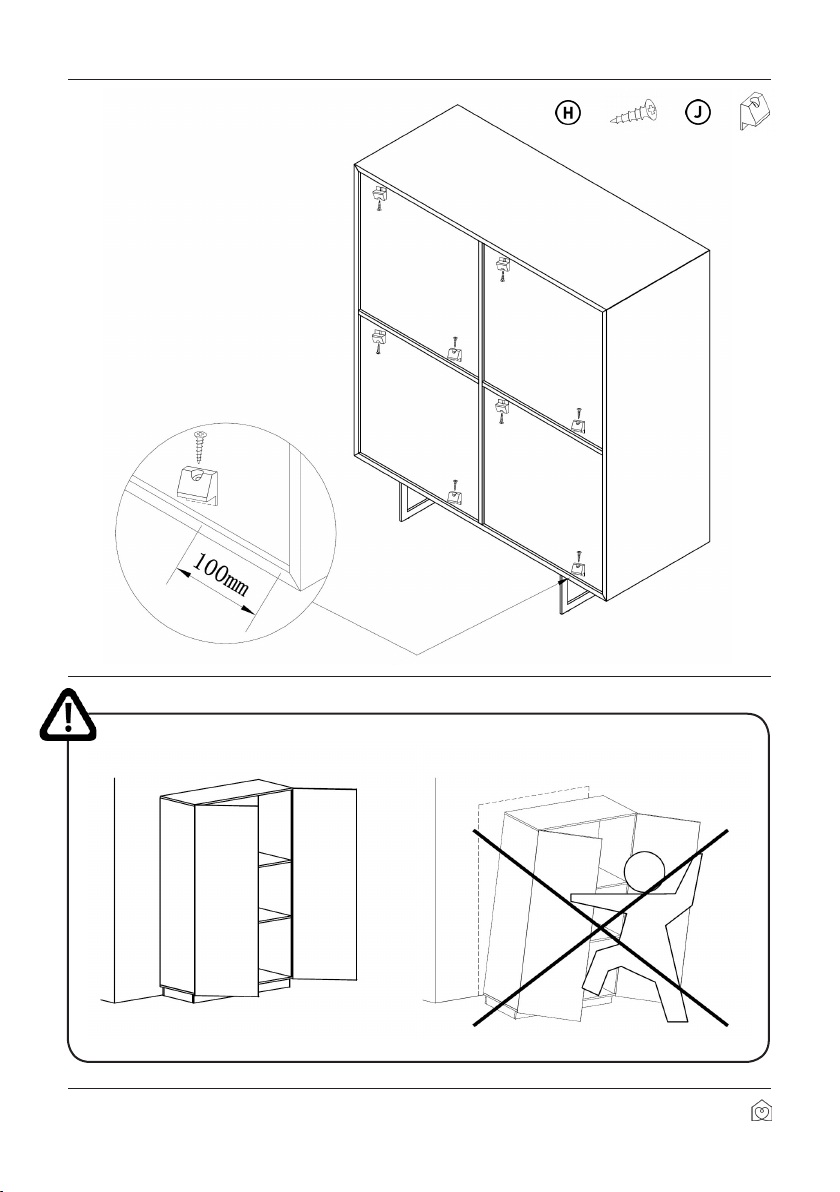 H J

100mm