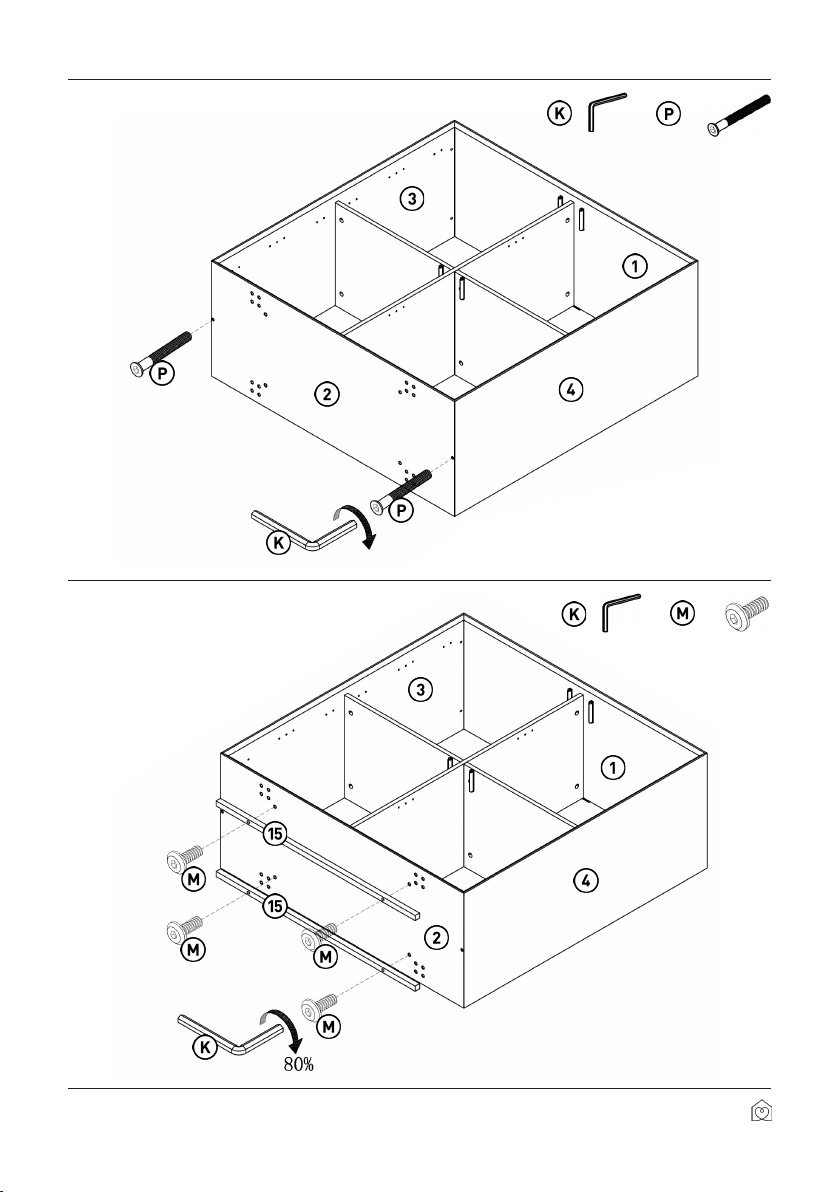 K P

3

1

P

2

4

P

K

K M

3

1

15

M

4

15

M

M

2

M

K

80%