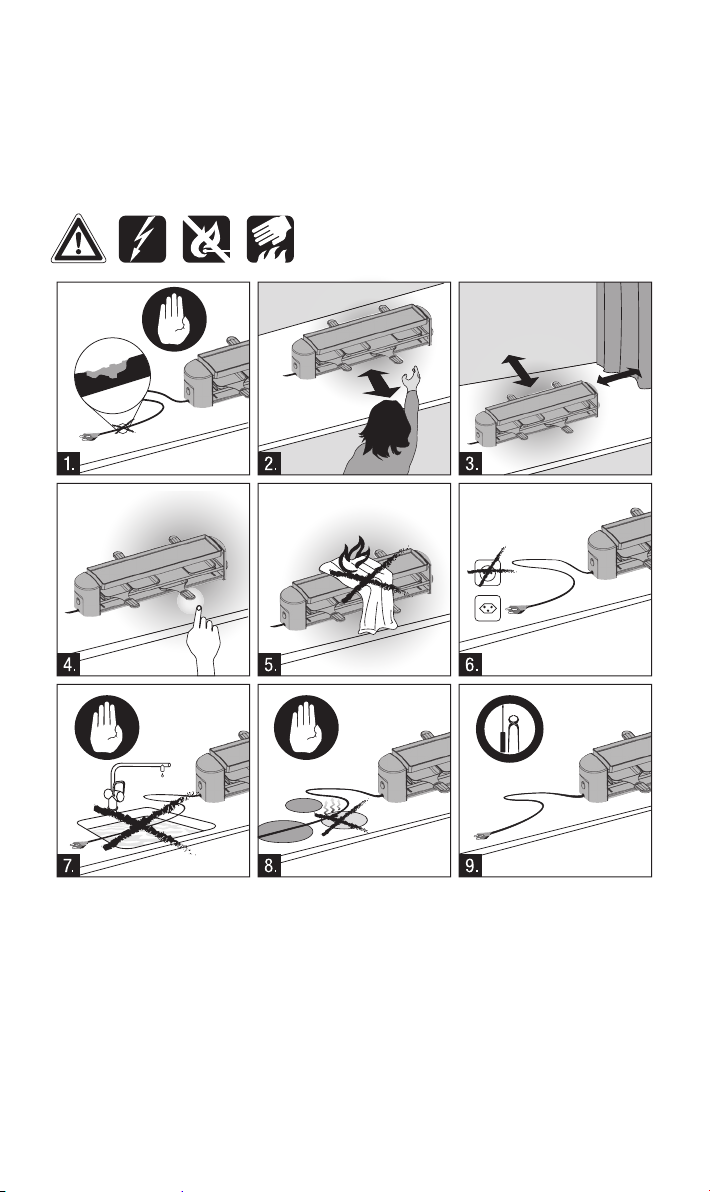 1.

2.

3.

4.

5.

6.

7.

8.

9.