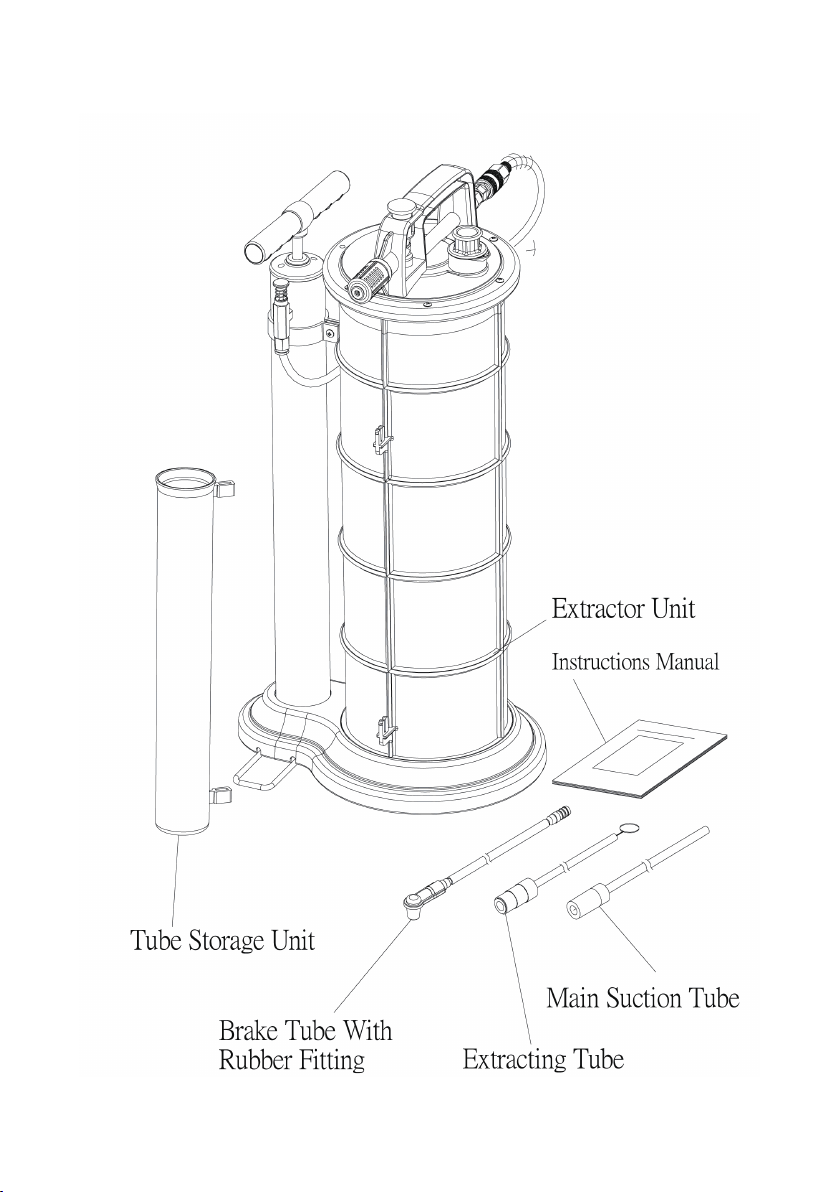 Extractor Unit

Instructions Manual

Tube Storage Unit

Main Suction Tube

Brake Tube With Rubber Fitting

Extracting Tube