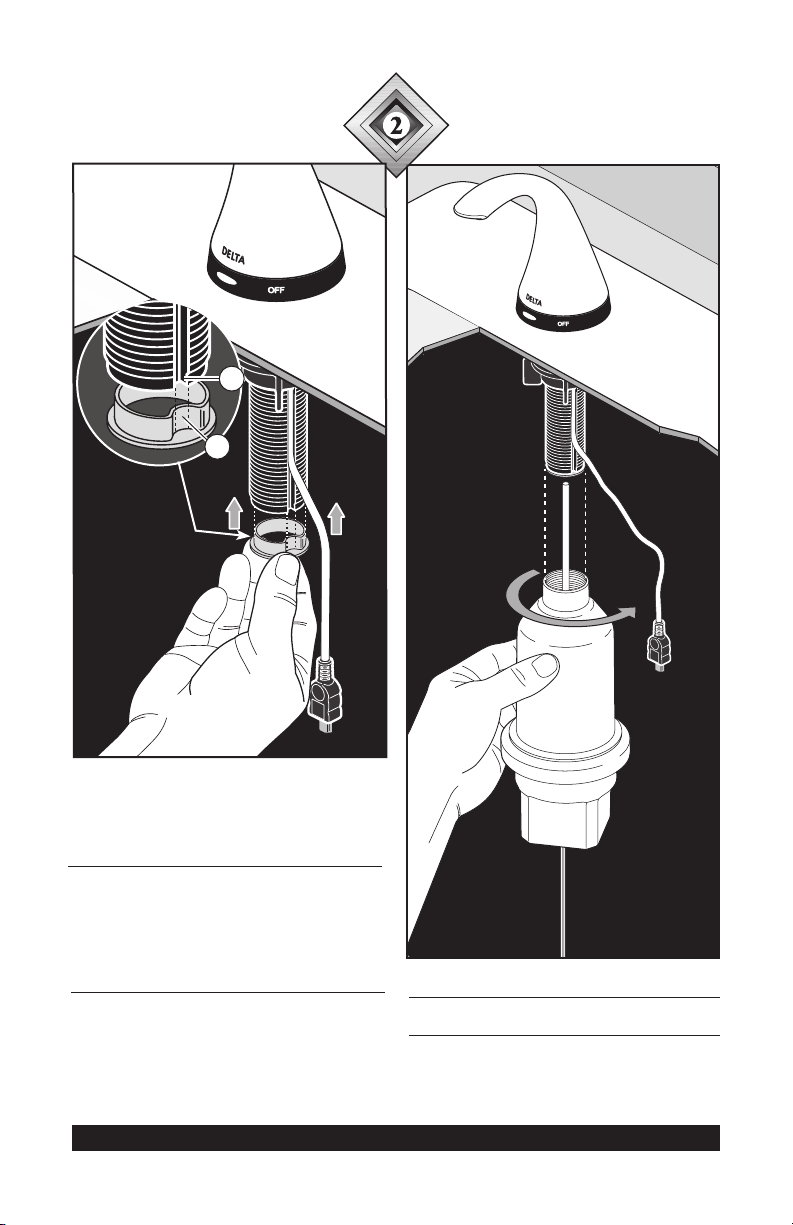 2

DELTA
OFF

DELTA
OFF