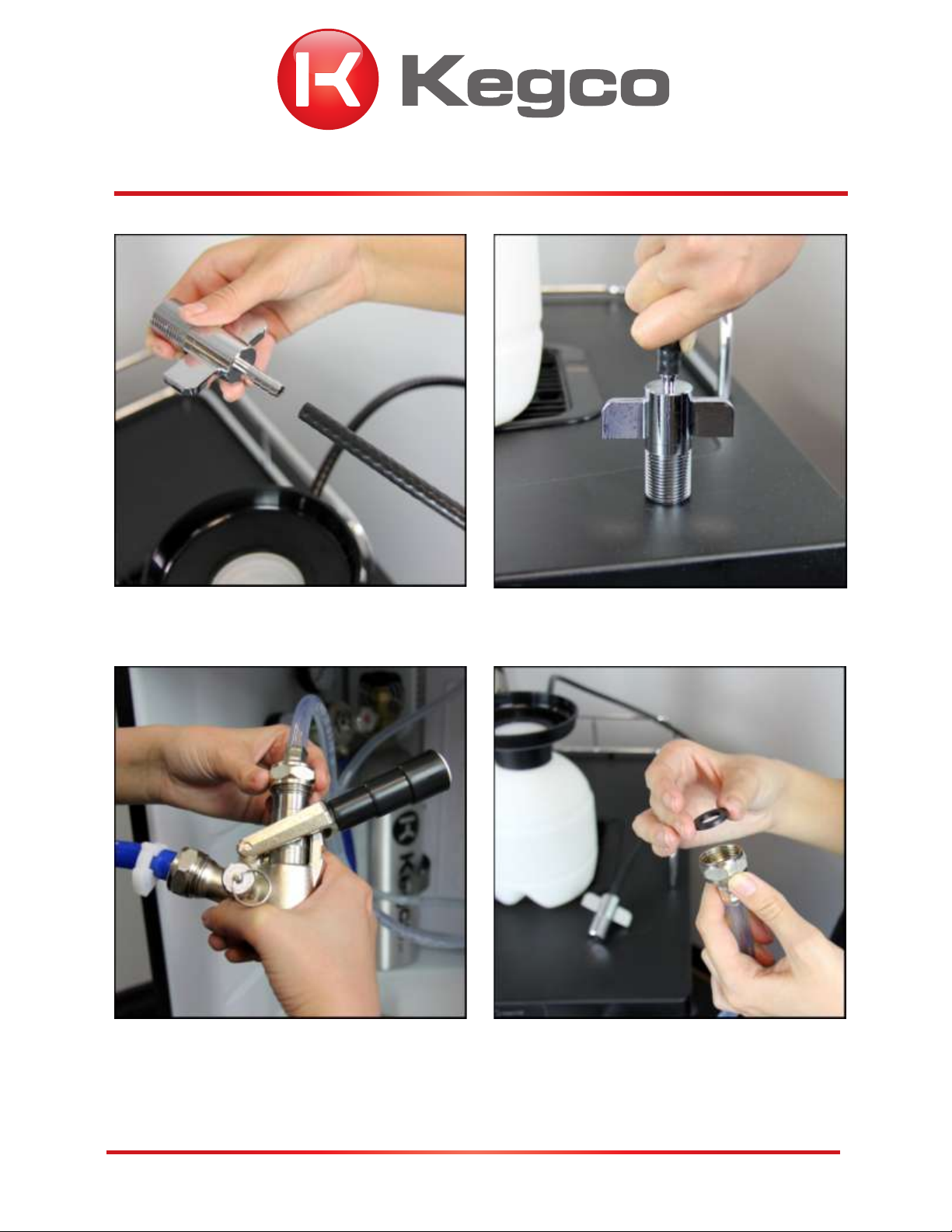 Kegco