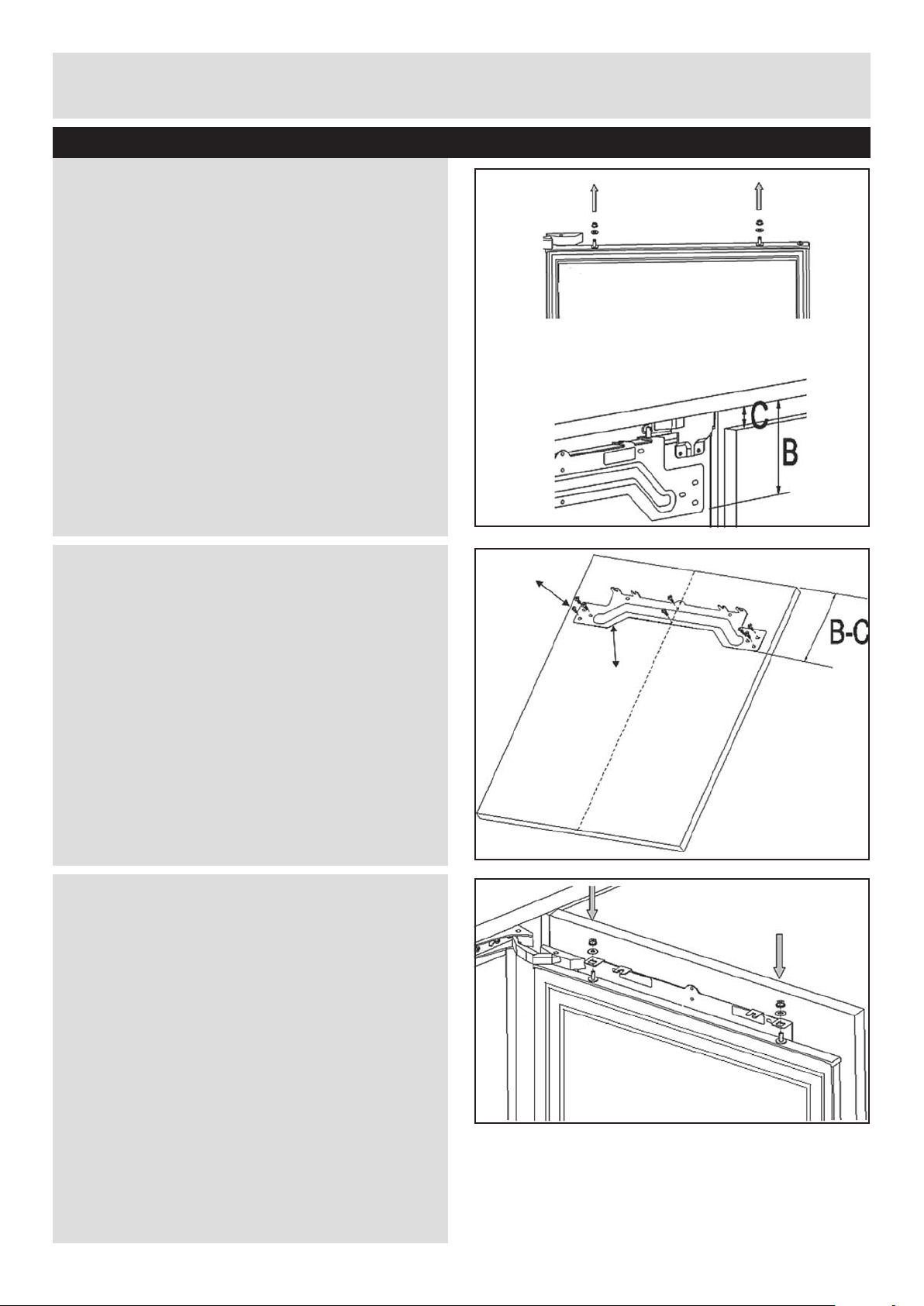 C

B

B-C