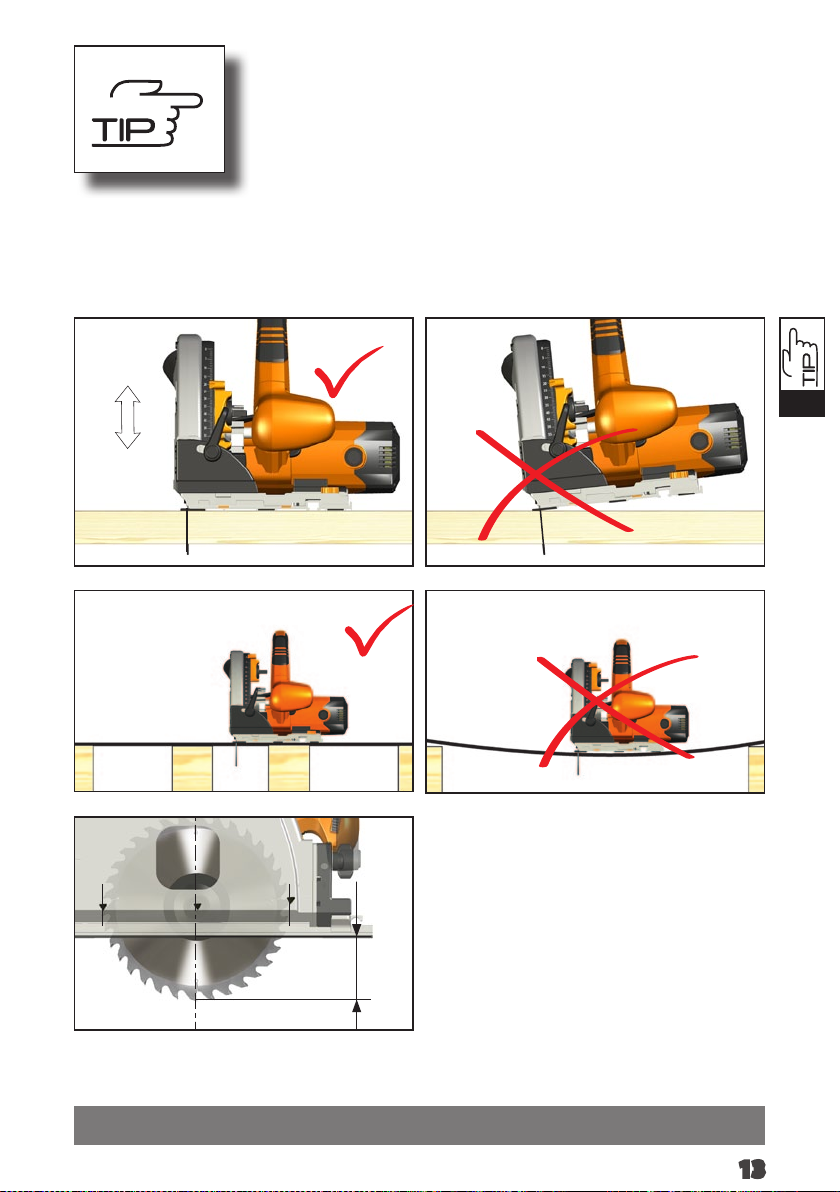 TIP

TIP

13