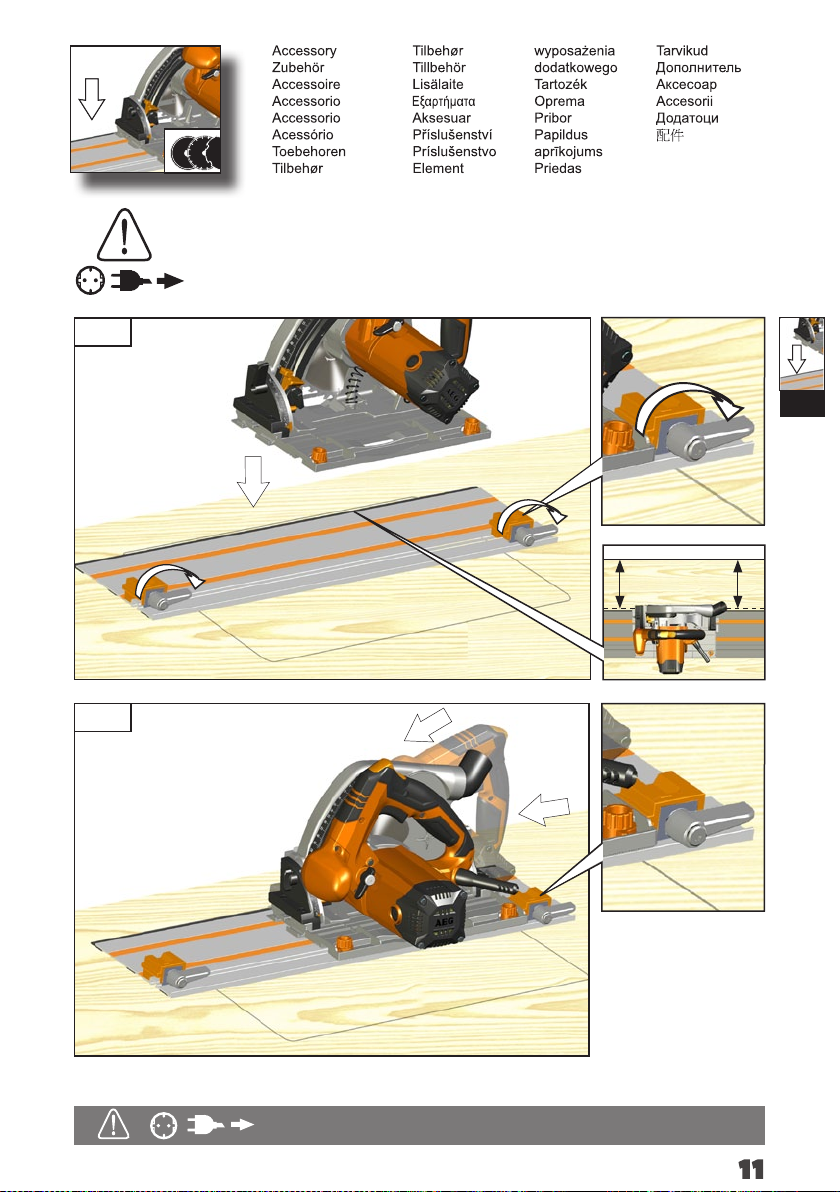 Accessory
Zubehör
Accessoire
Accessorio
Accessorio
Acessório
Toebehoren
Tilbehør

Tilbehør
Tillbehör
Lisälaite
Εξαρτήματα
Aksesuar
Příslušenství
Príslušenstvo
Element

wyposażenia dodatkowego
Tartozék
Oprema
Pribor
Papildus
aprīkojums
Priedas

Tarvikud
Дополнитель
Аксесоар
Accesorii
Додатоци
配件

AEG

11