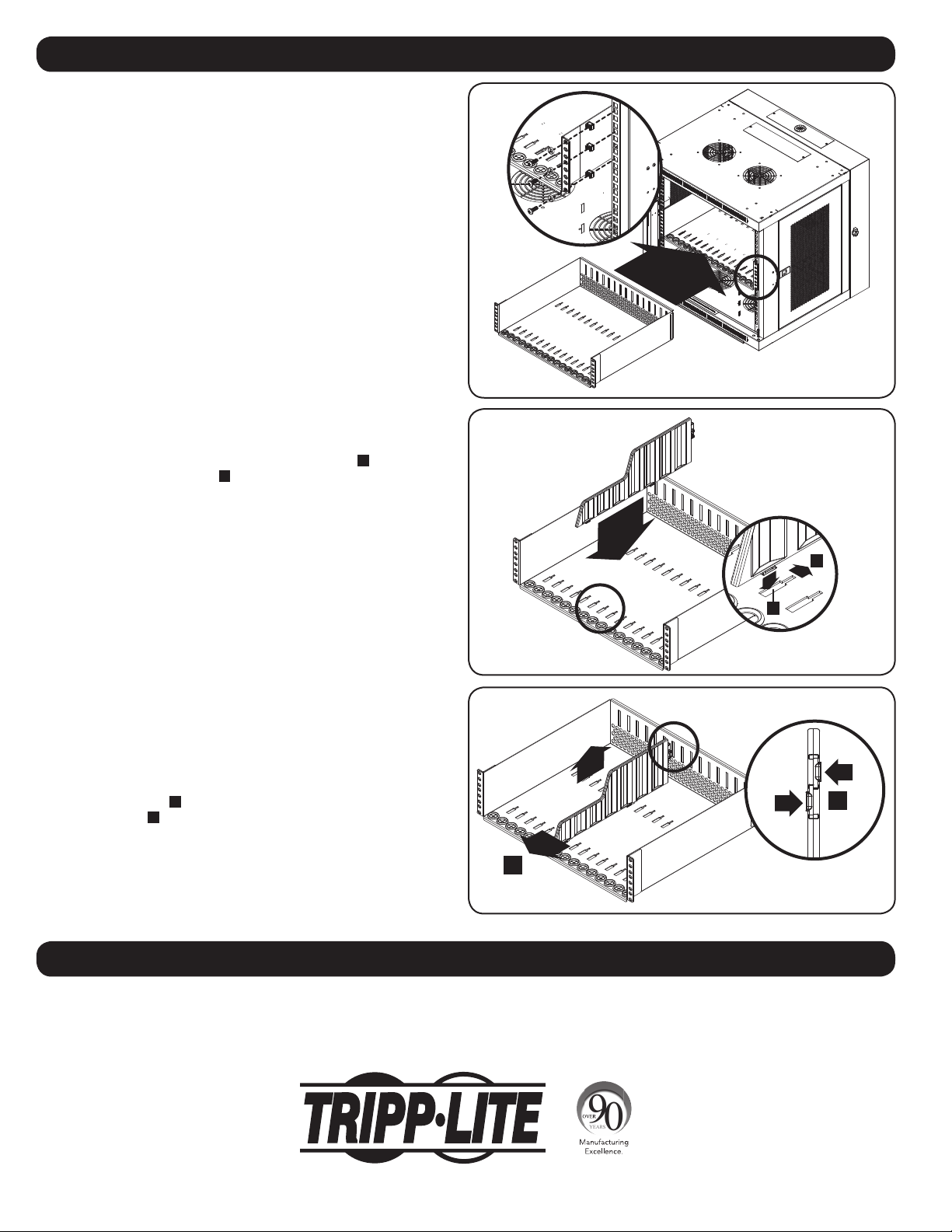 TRIPP·LITE

OVER 90 YEARS
Manufacturing Excellence.